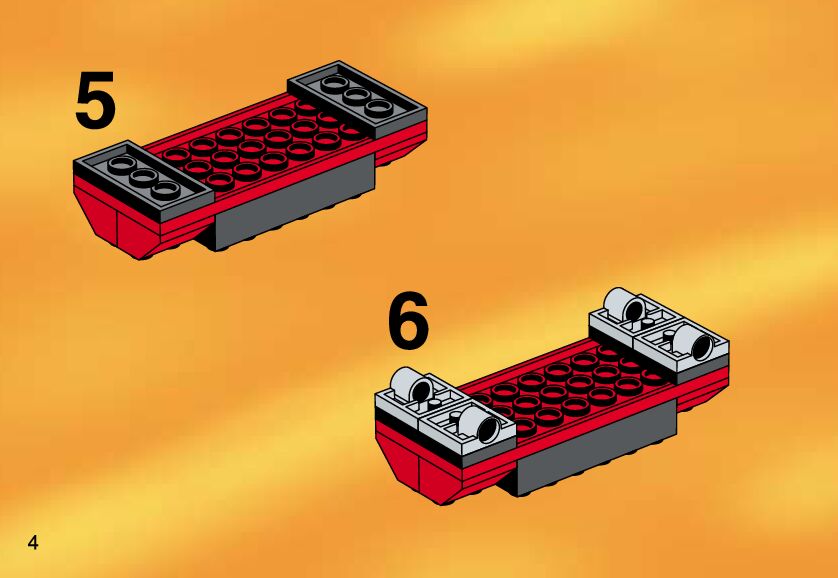 5

6

4