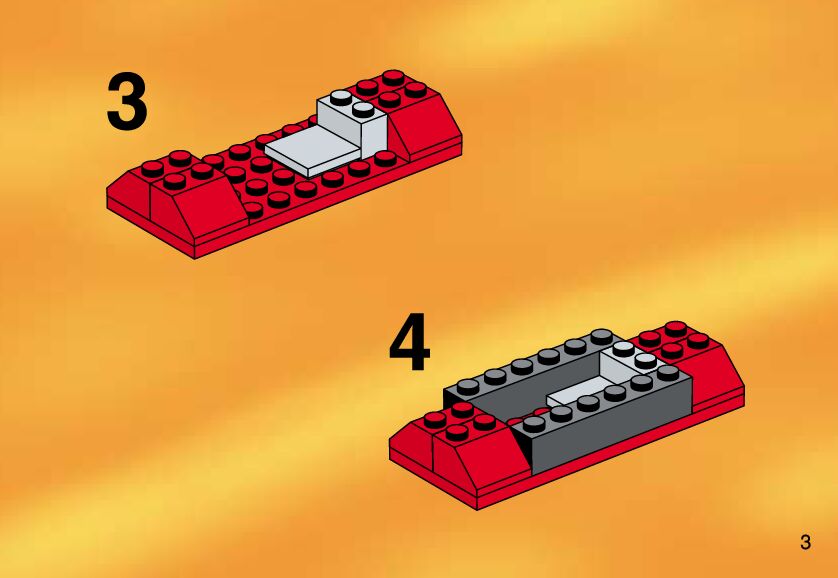 3

4

3