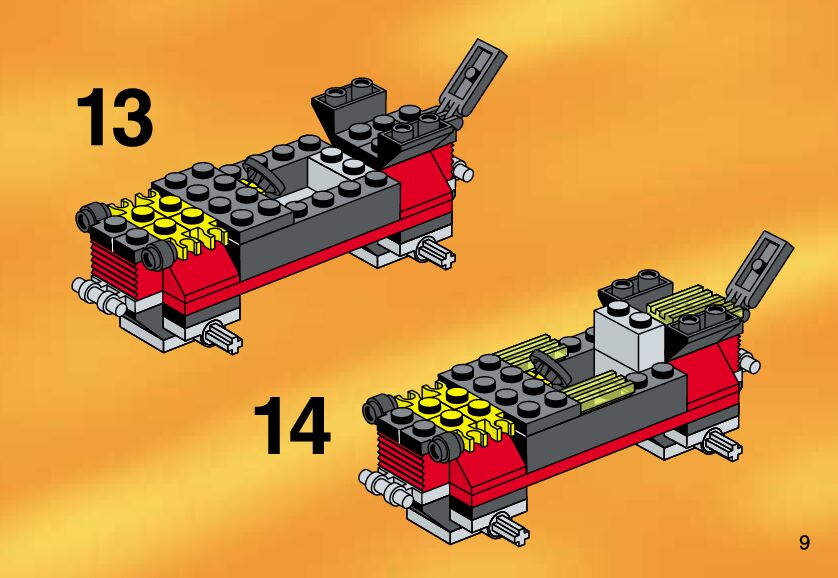 13

14

9