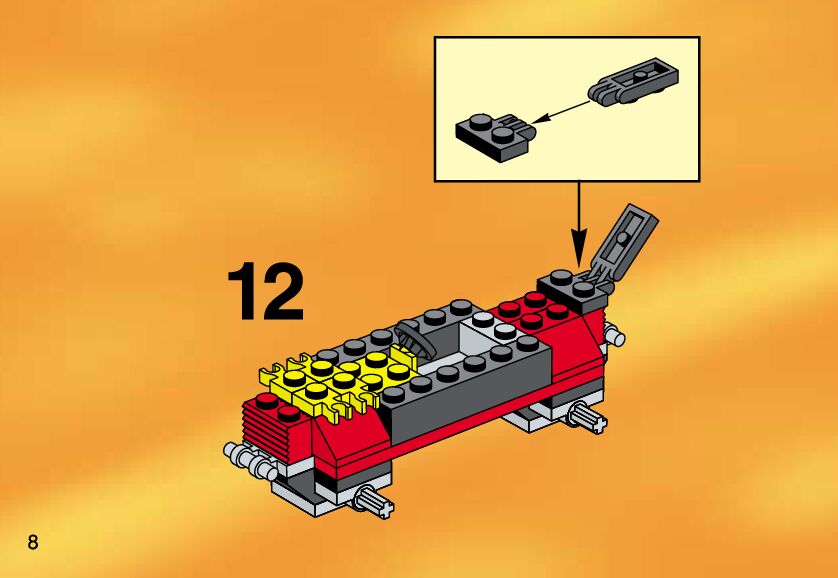 12

8