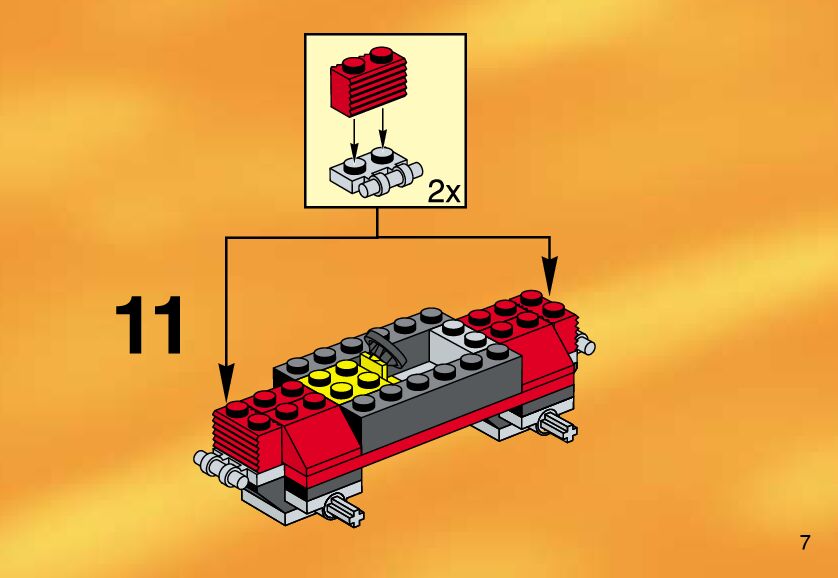 2x

11

7