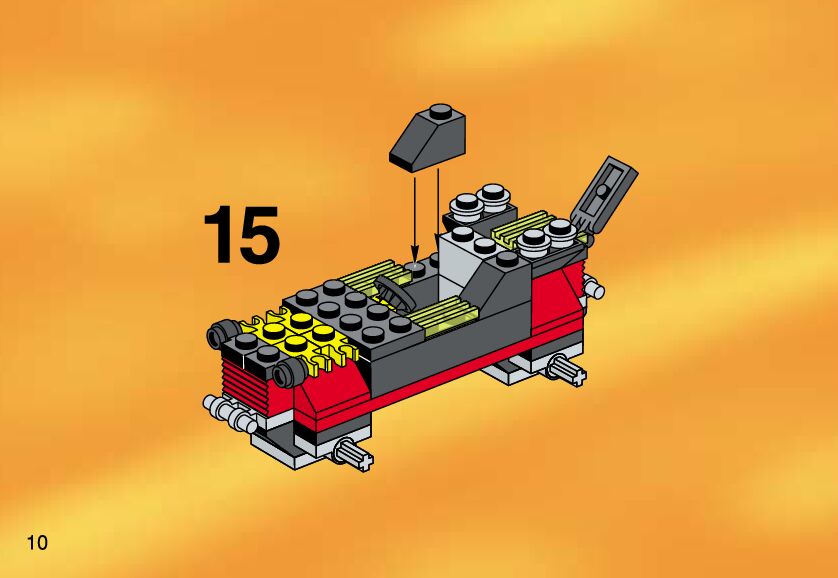 15

10