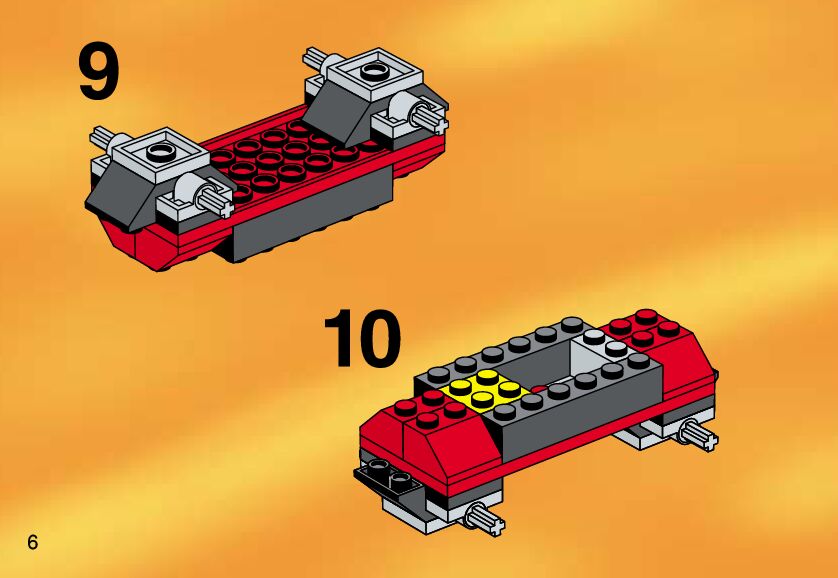 9

10

6