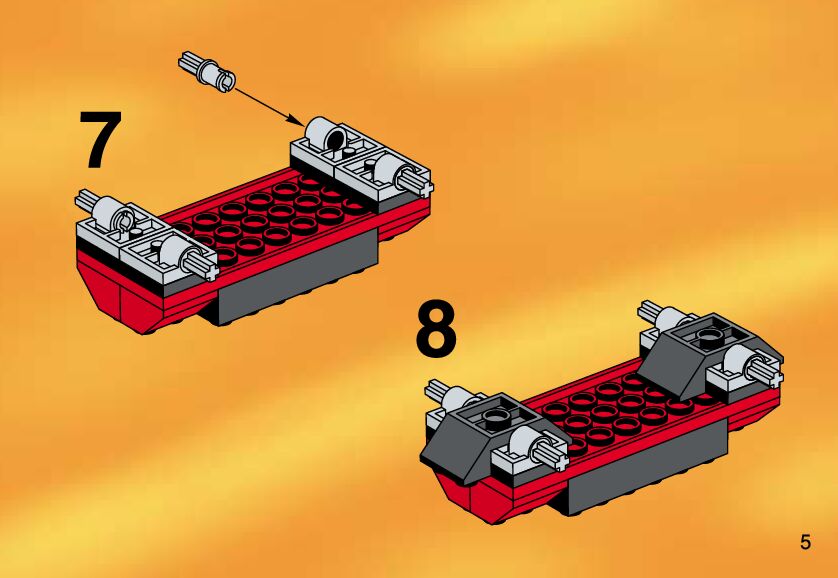 7

8

5