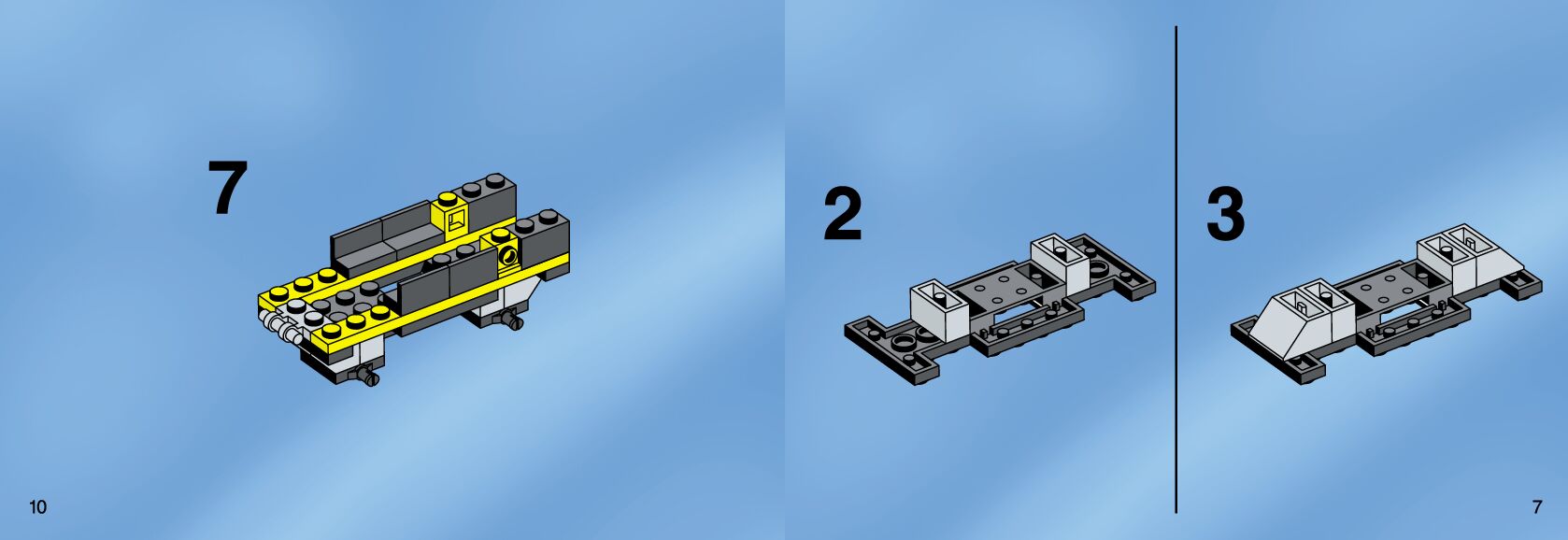 7

10

2

3

7