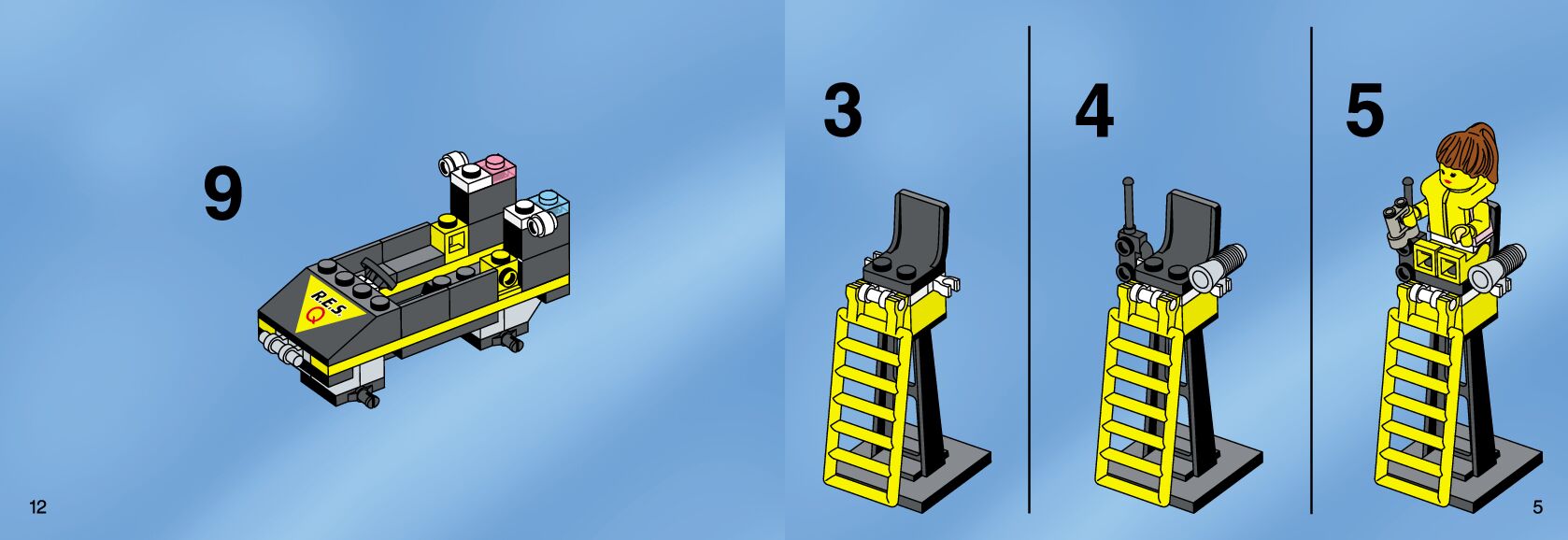 9

R.E.S.
Q

12

3

4

5

5