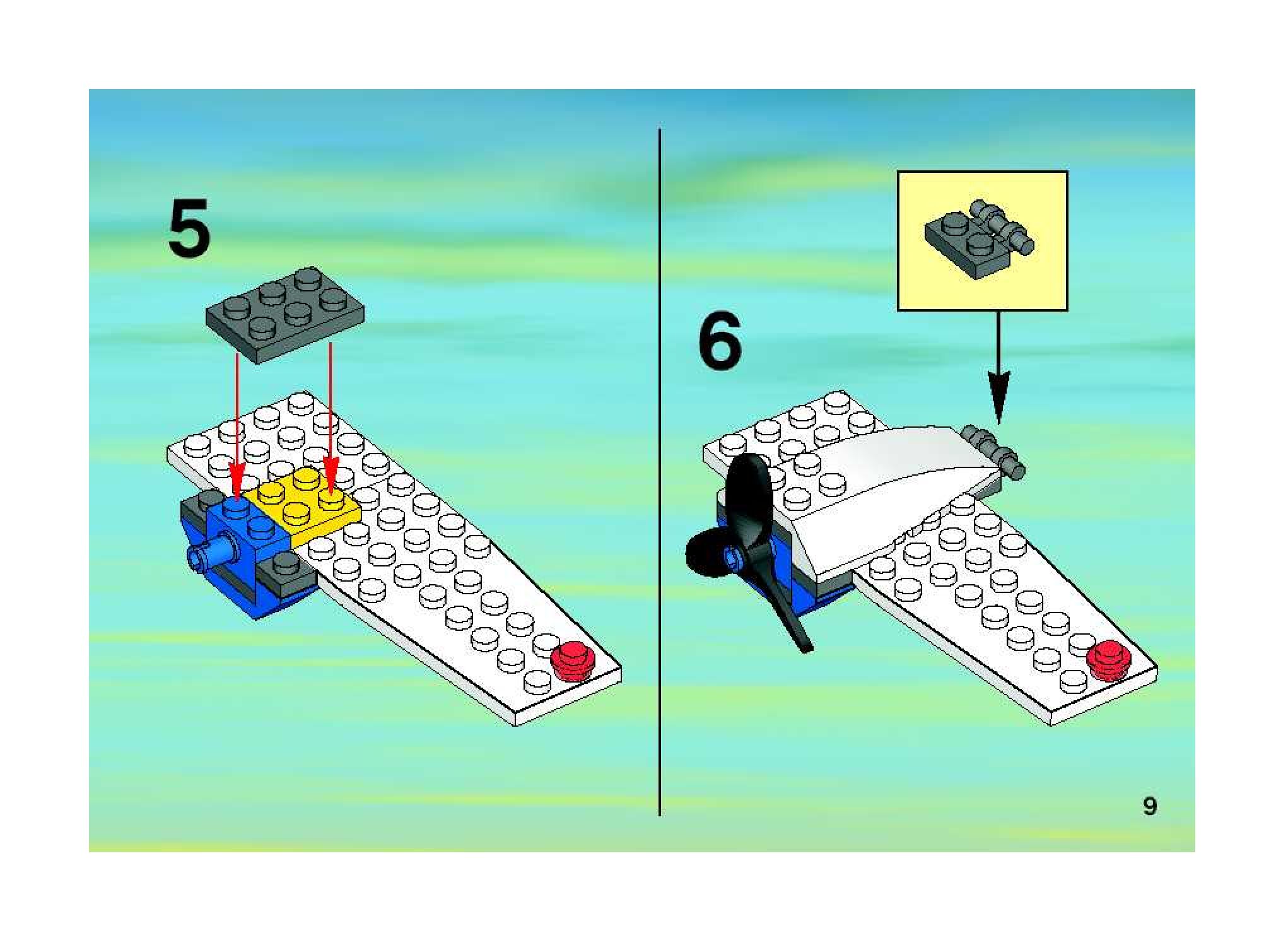 5

6

9