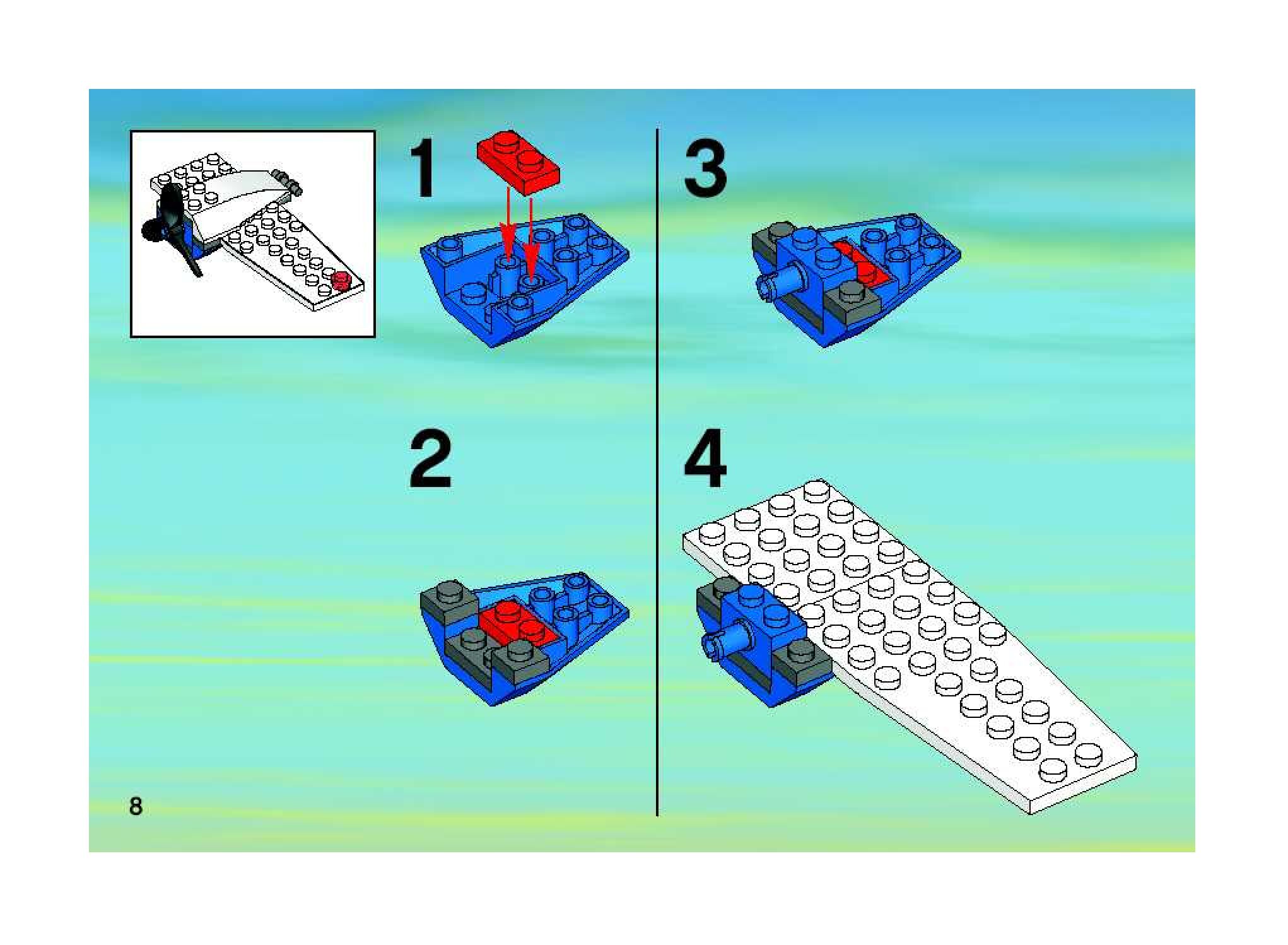 1

2

3

4

8