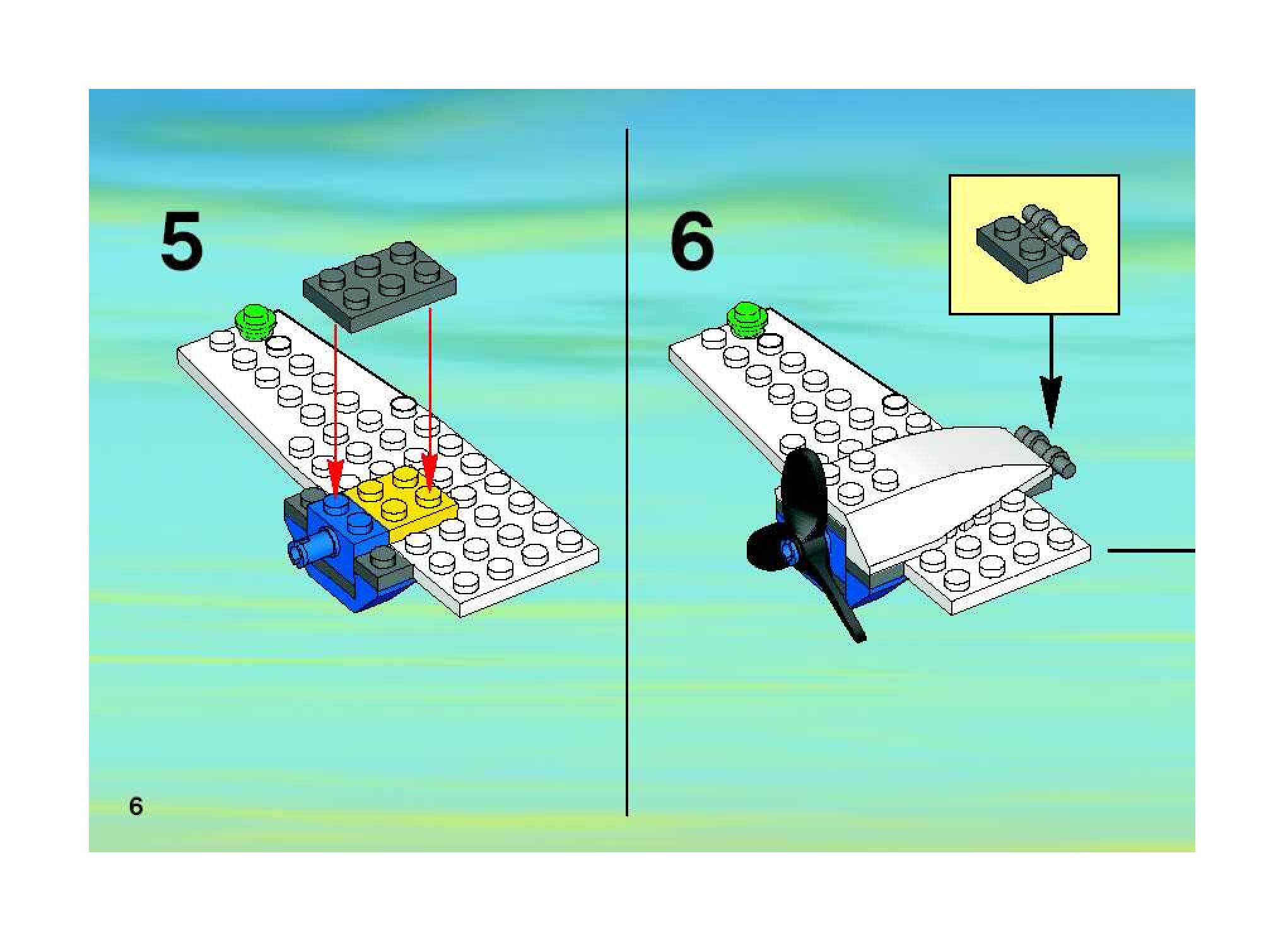 5

6

6