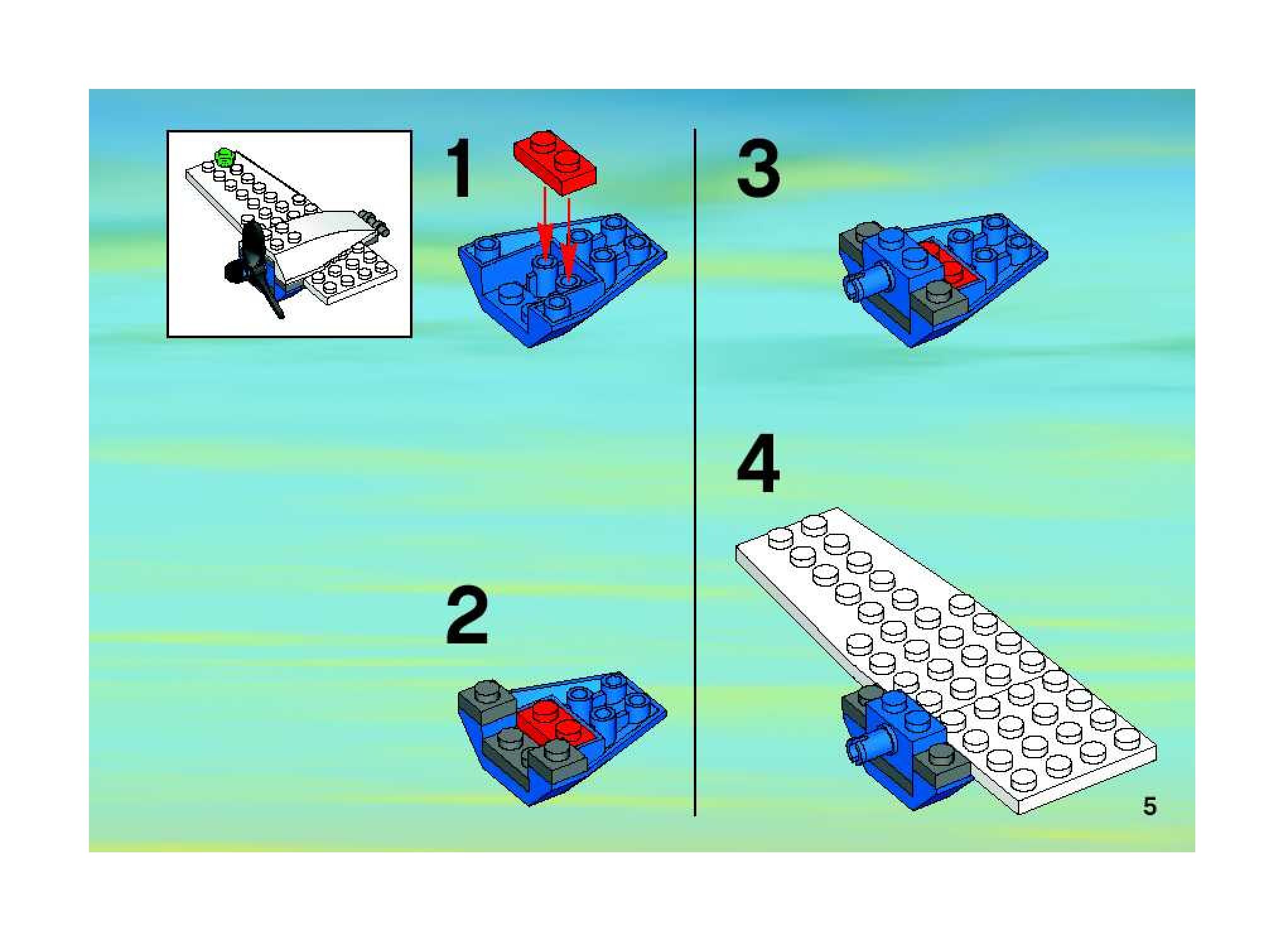 1

2

3

4

5