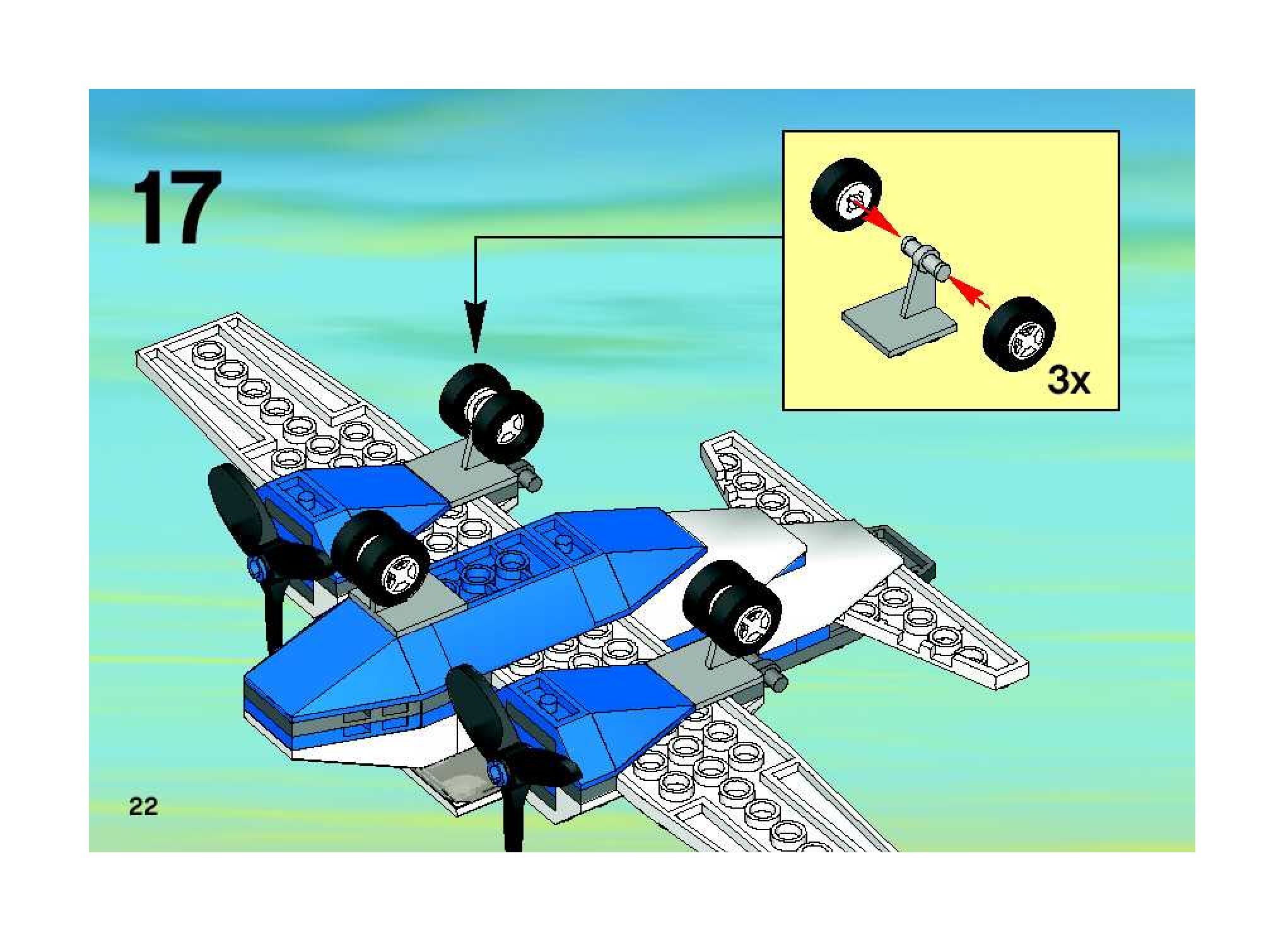 17

3x

22