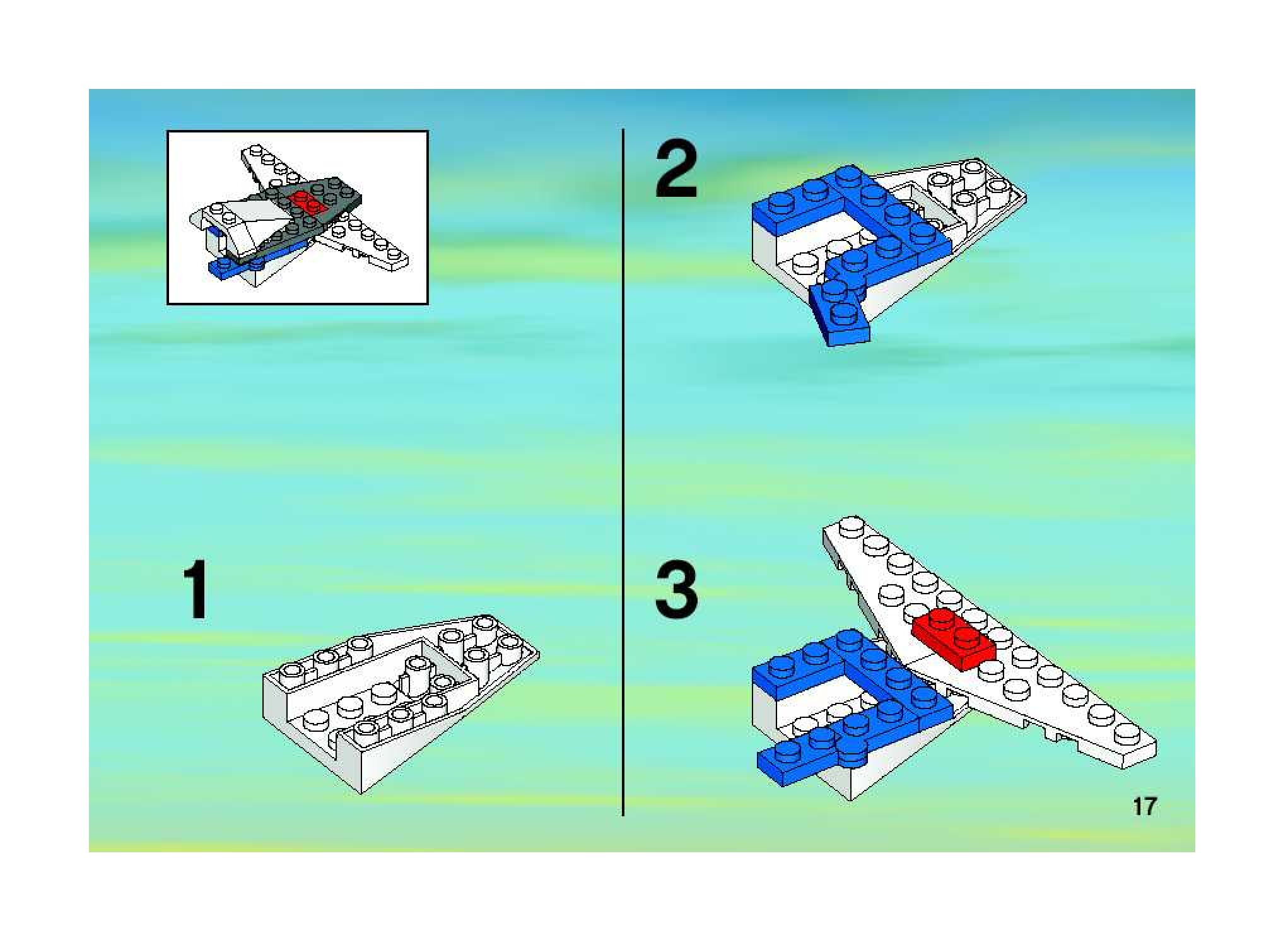 1

2

3

17