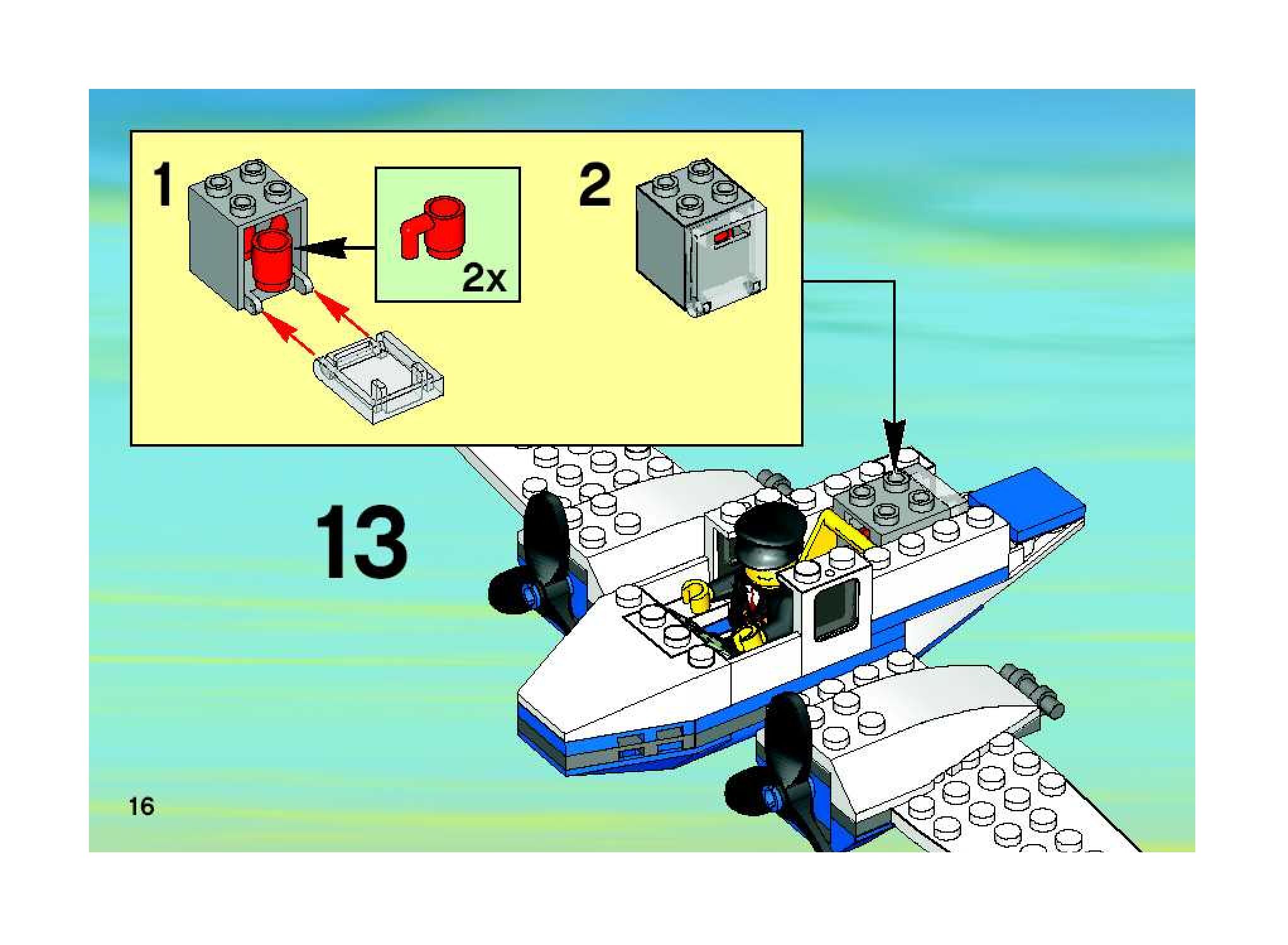 1

2x

2

13

16