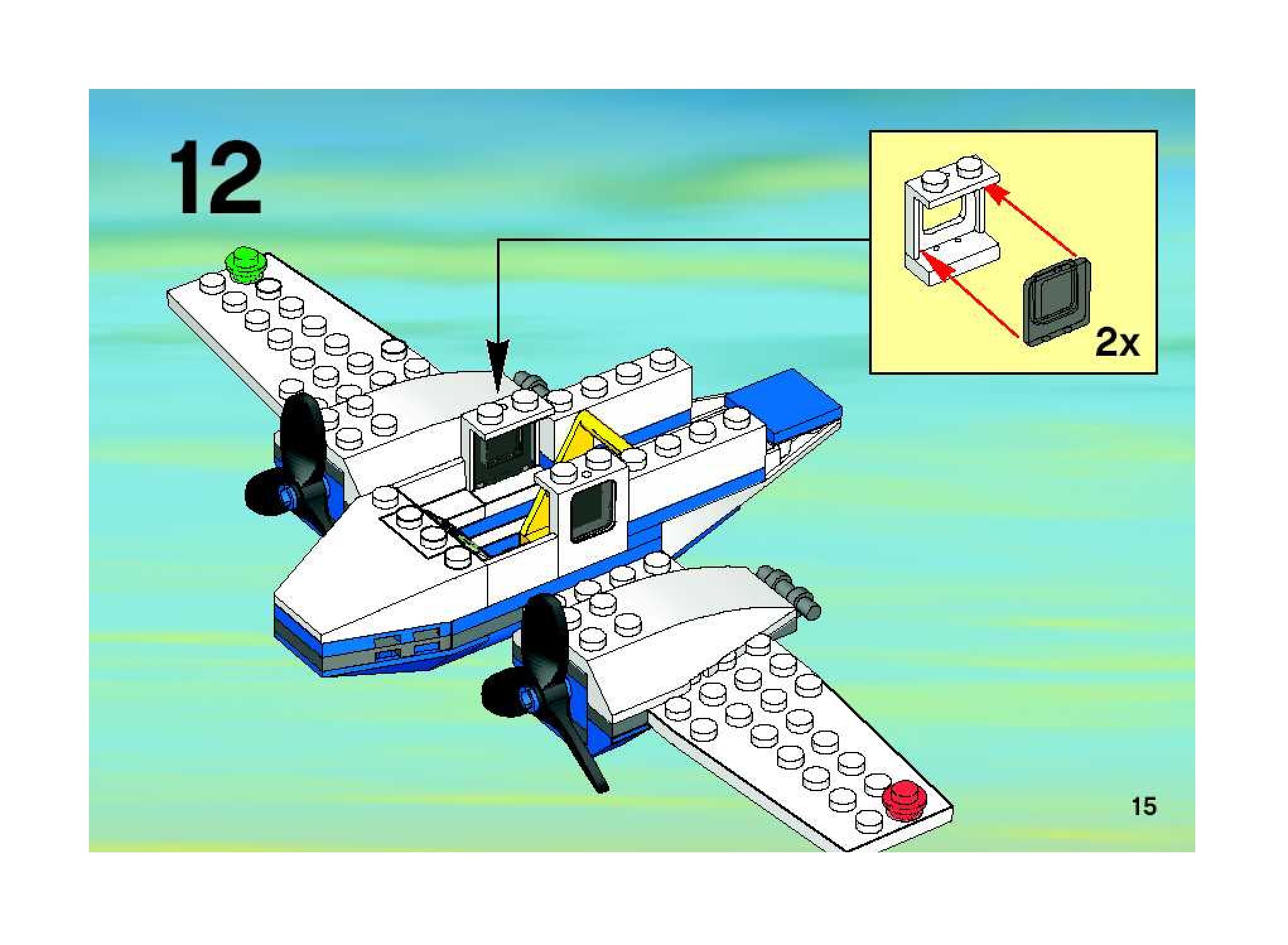 12

2x

15