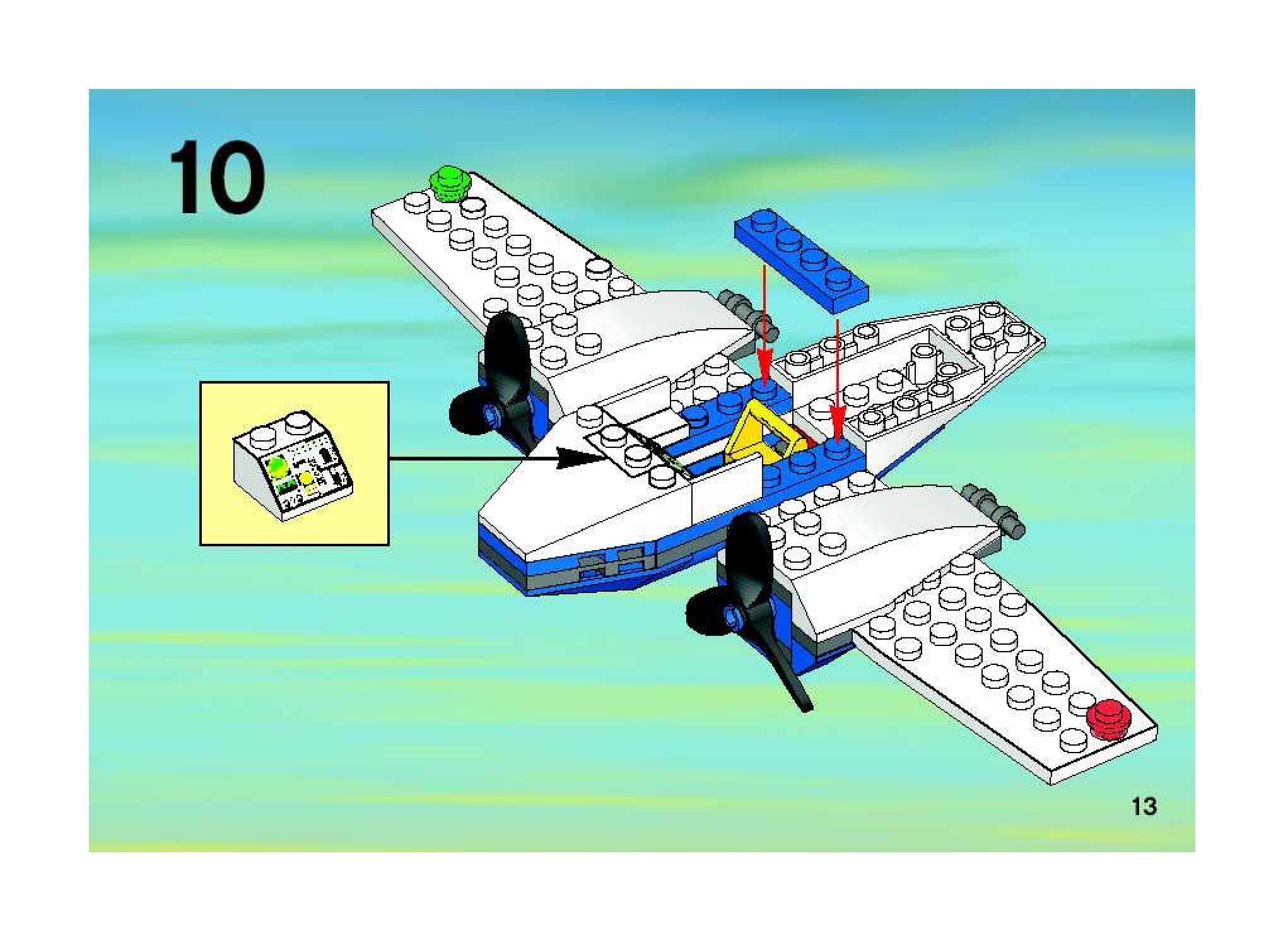 10

13