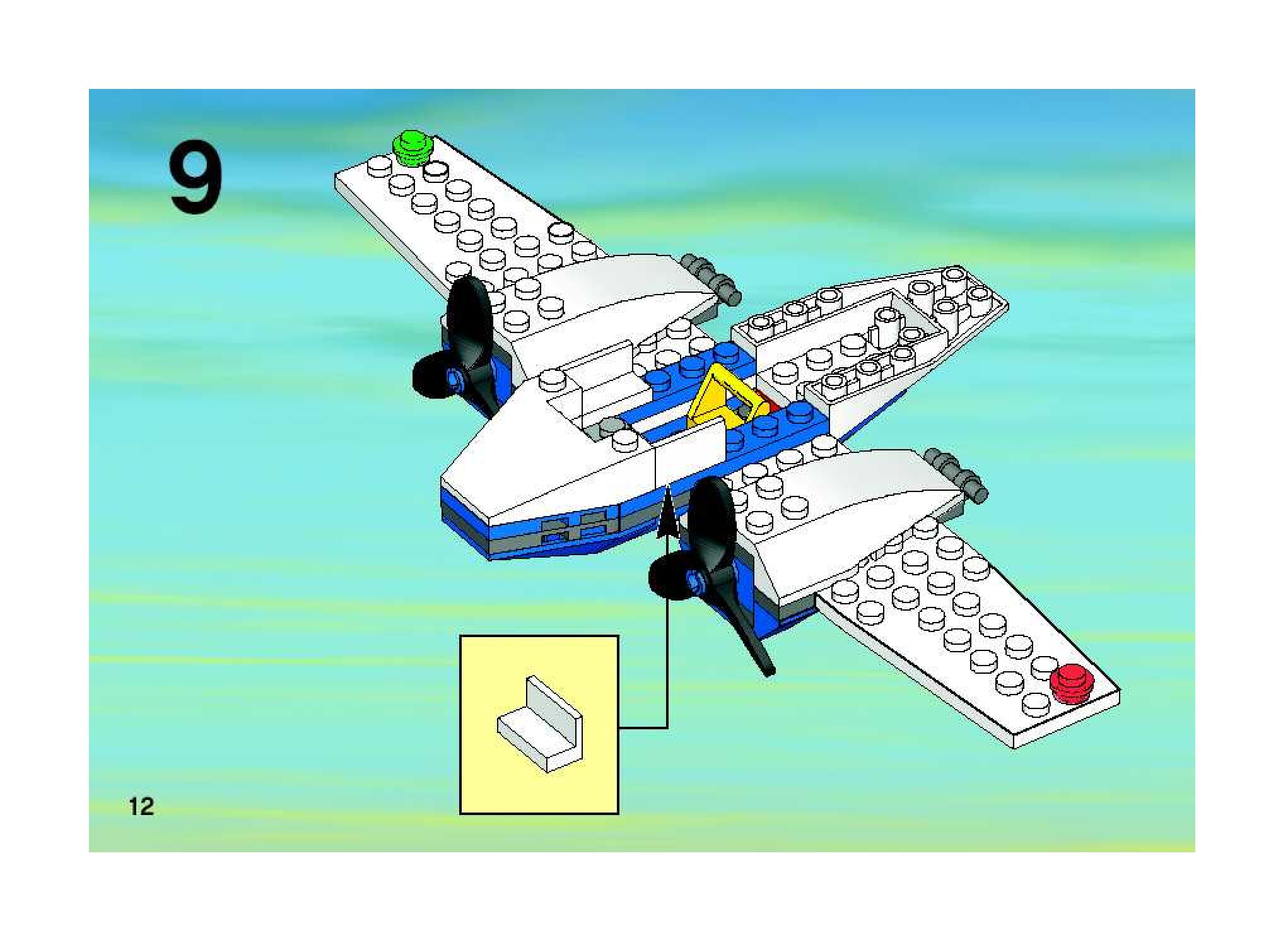 9

12