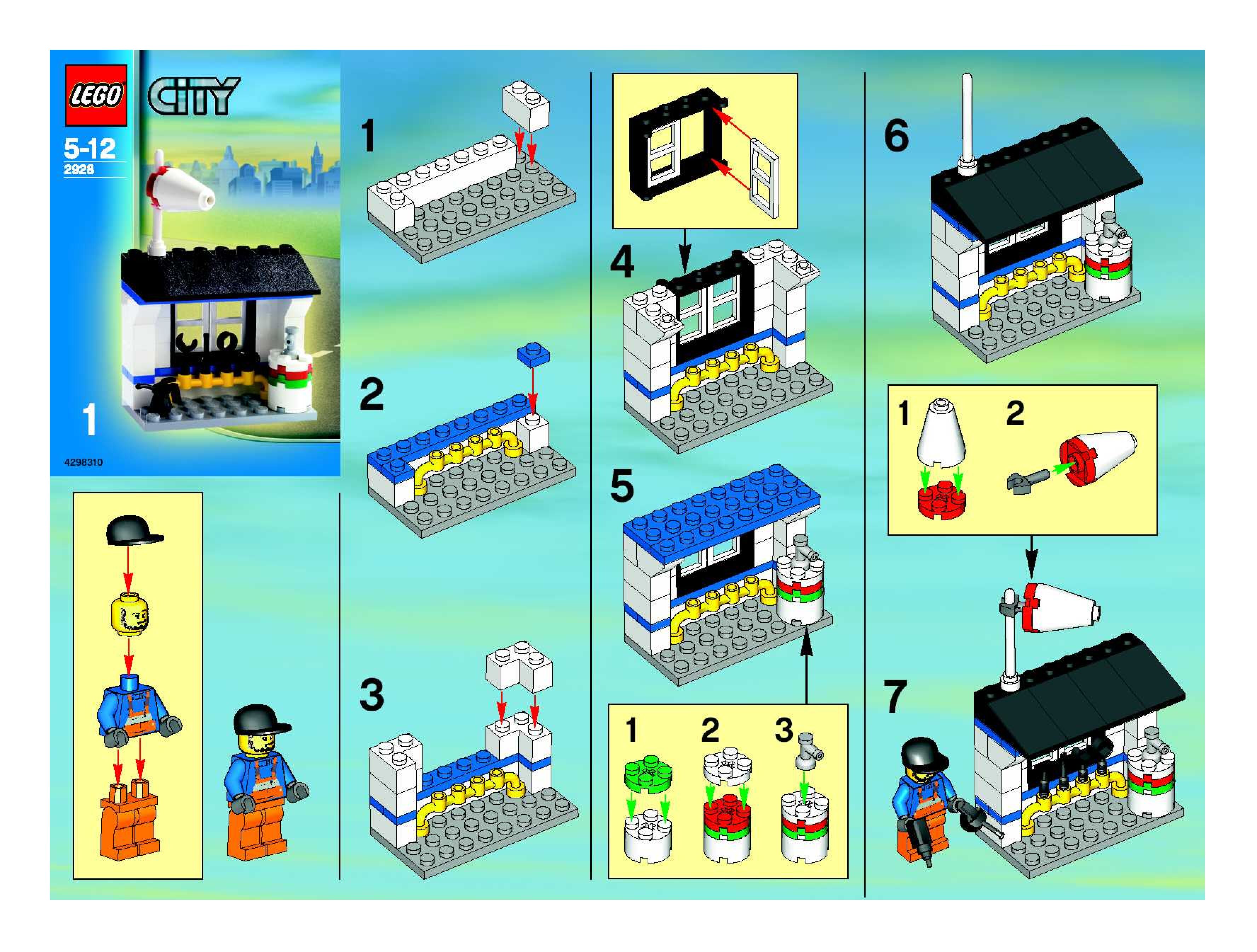 LEGO CITY
5-12
2928
1
4298310

1

2

3

4

5

1 2 3

6

1 2

7