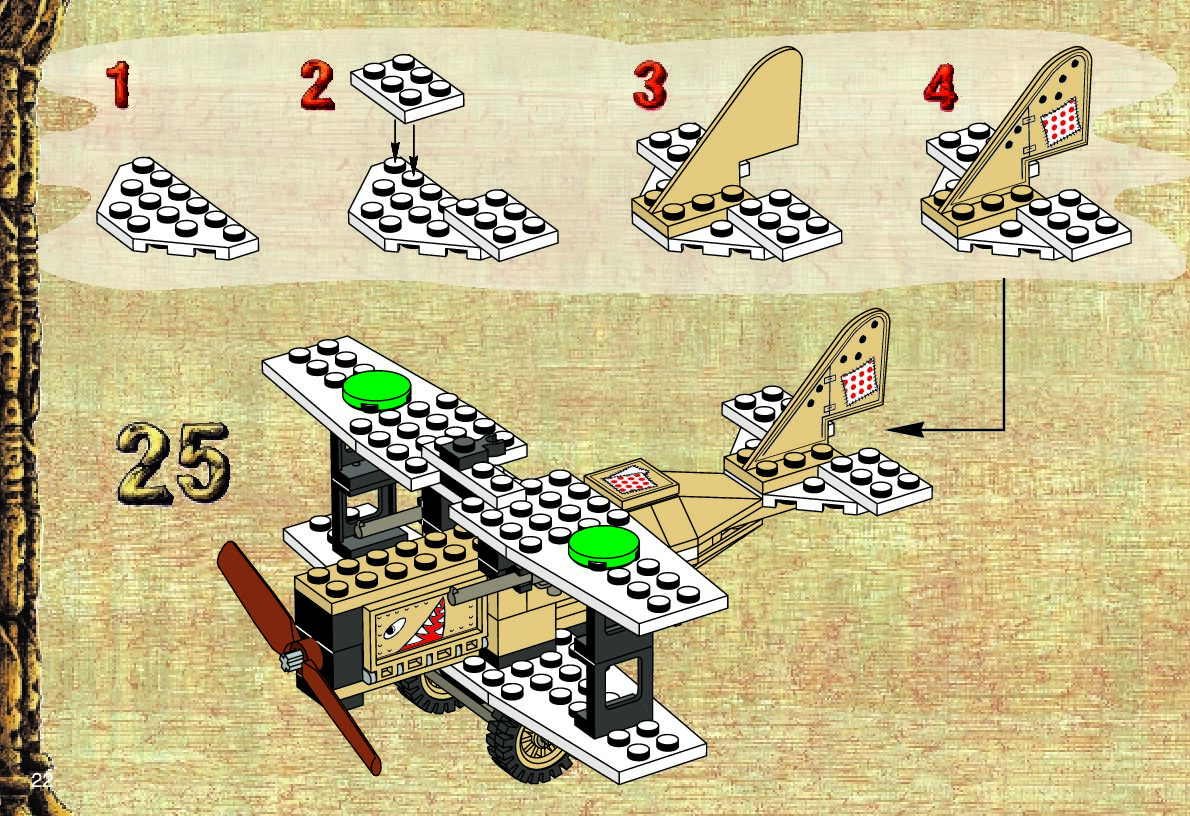 1
2
3
4
25
22