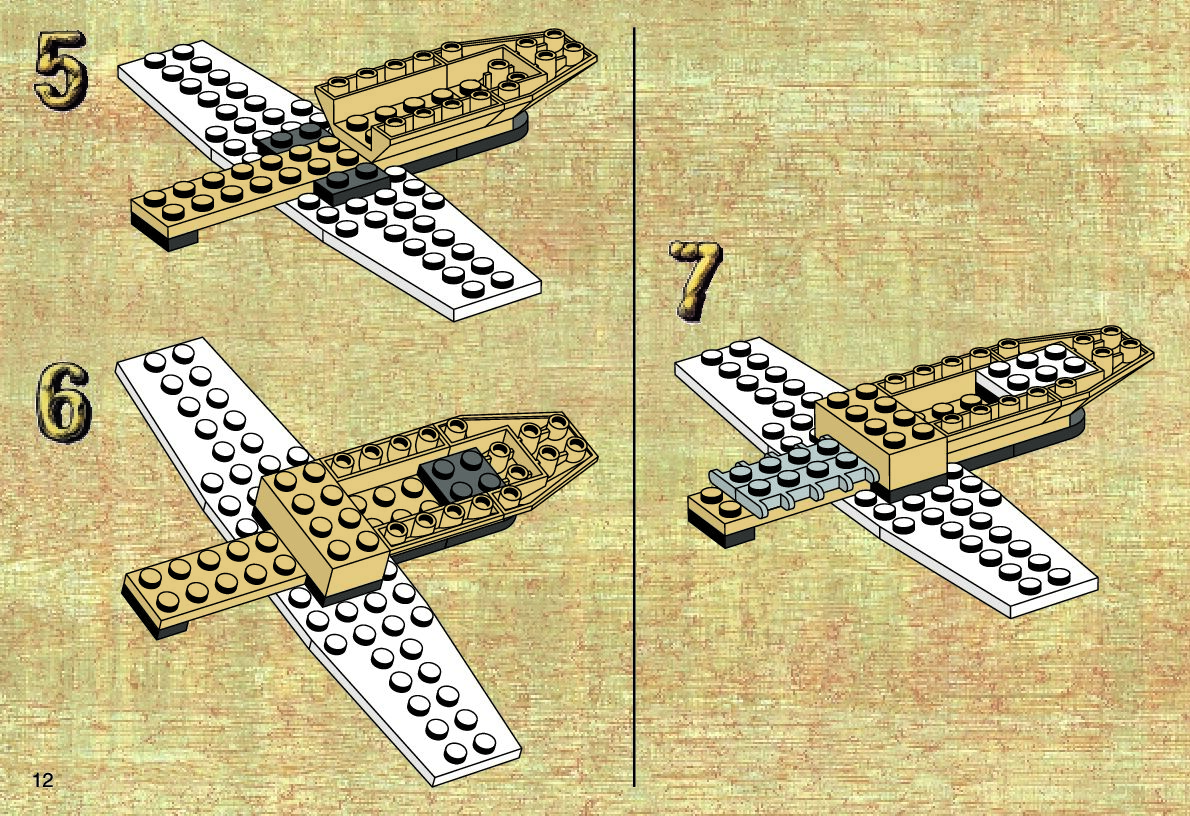 5

6

7

12