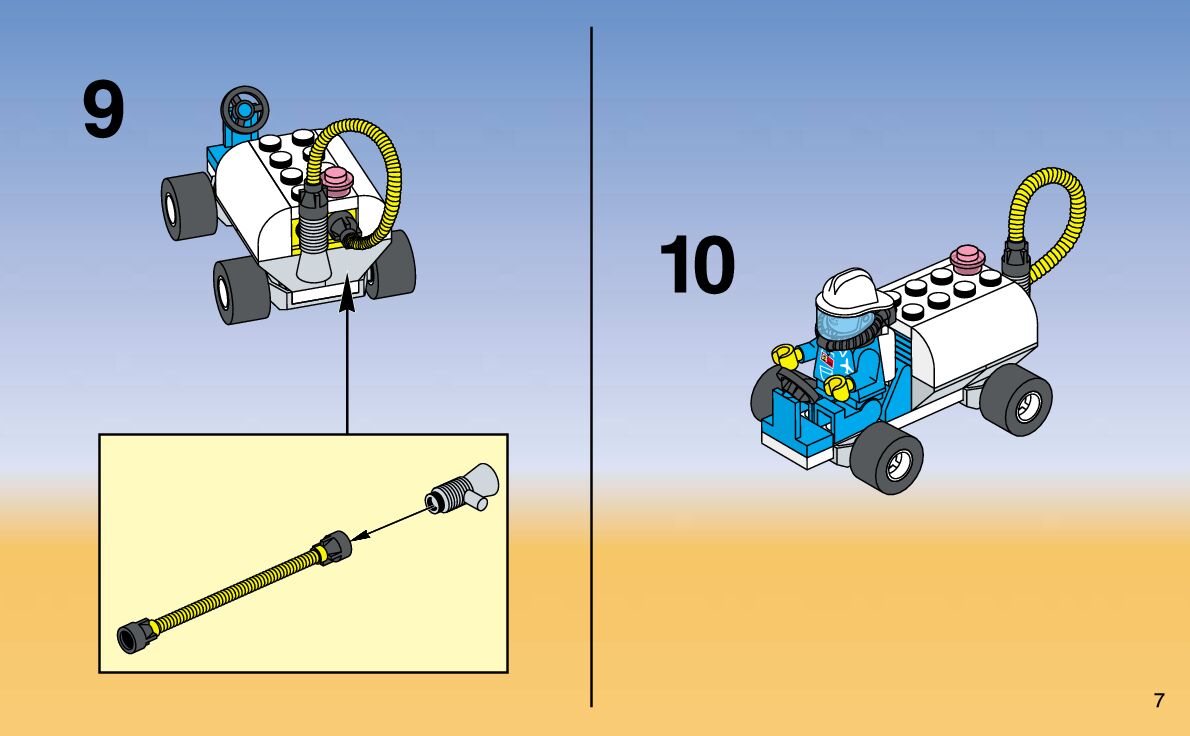 9

10

7