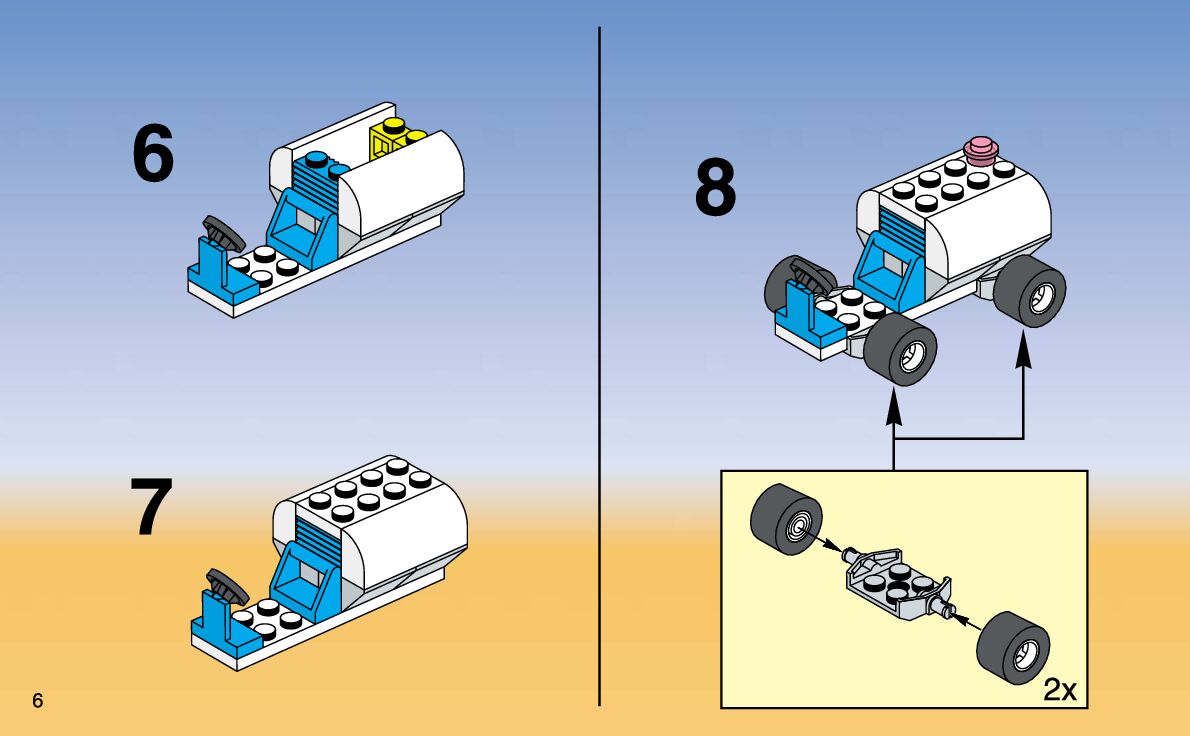 6

7

8

2x

6