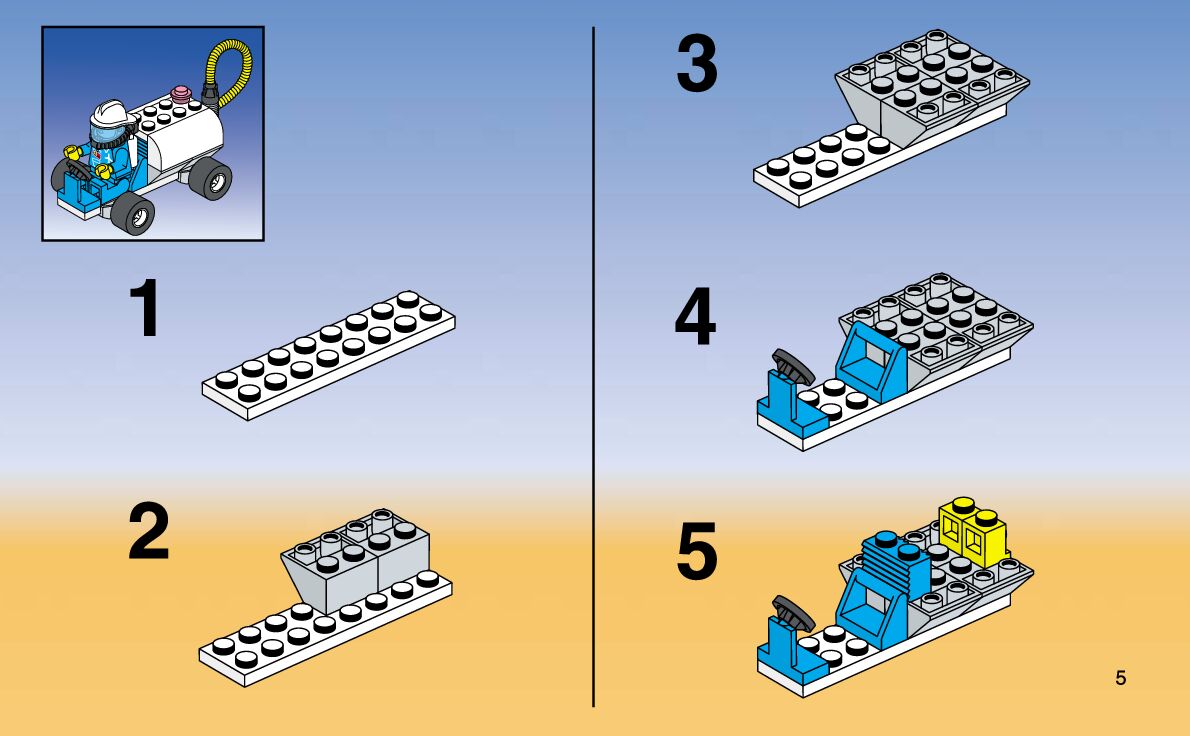 1

2

3

4

5

5