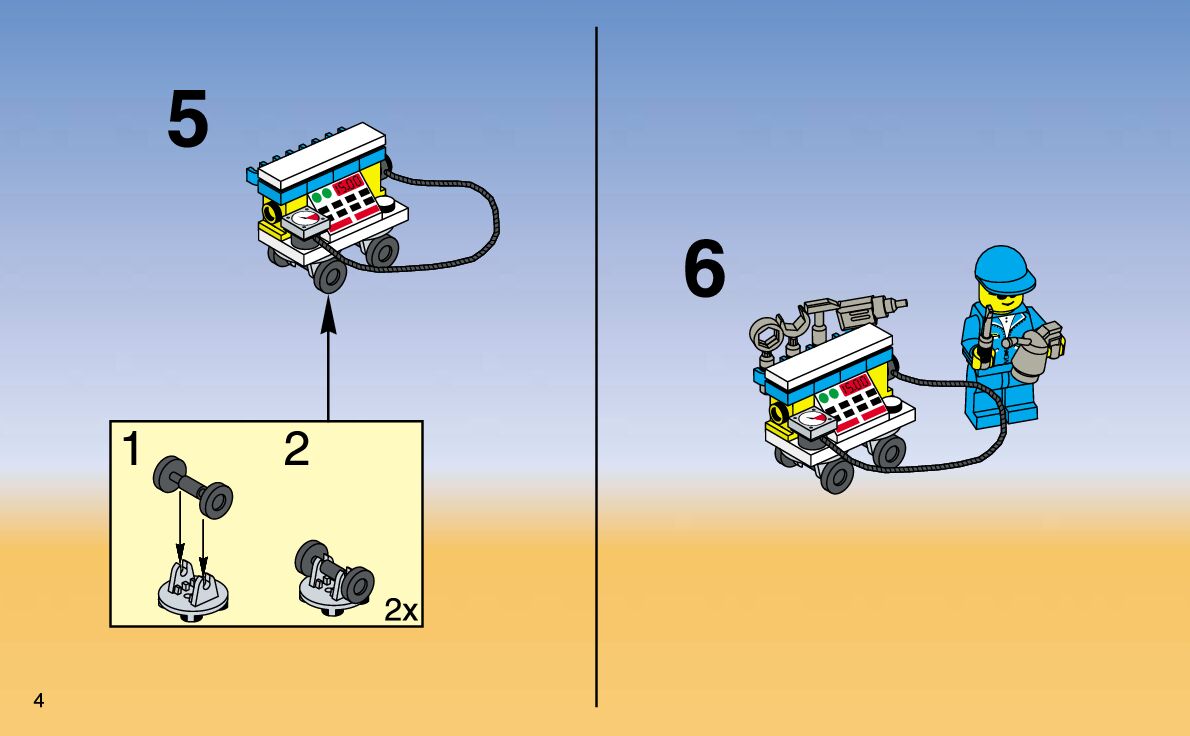 5

1 2

2x

6

4