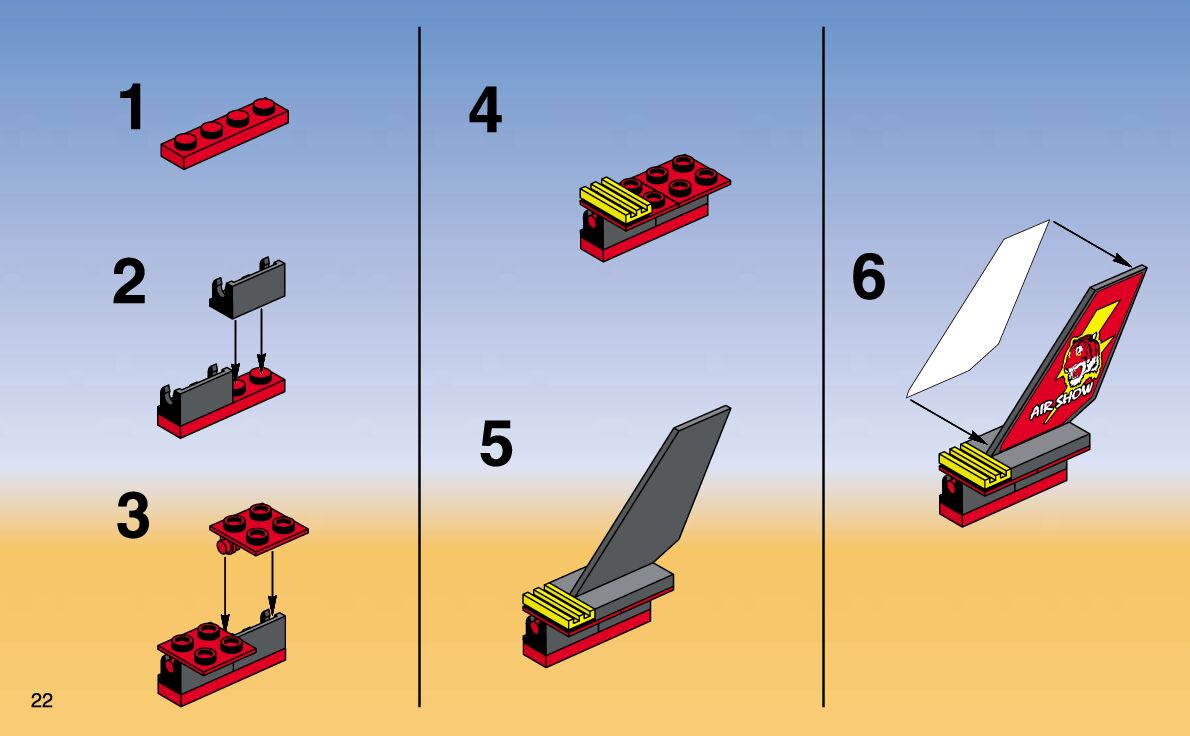 1

2

3

22

4

5

6

AIR SHOW