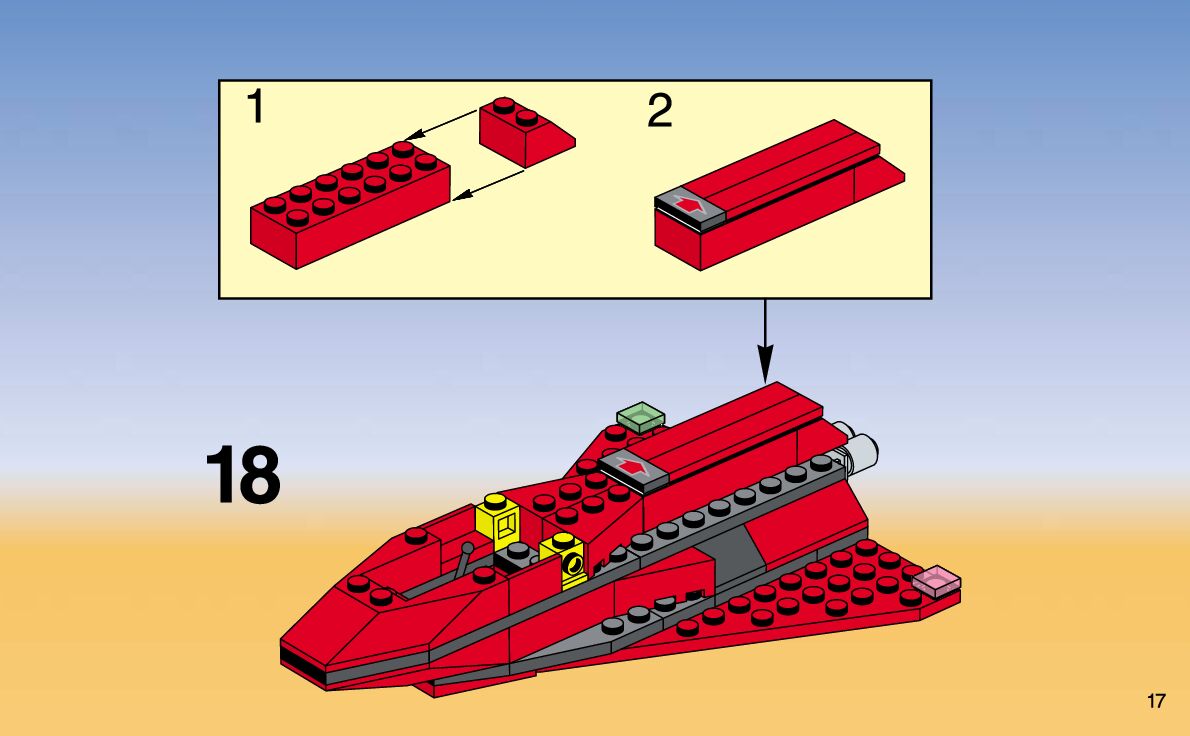 1

2

18

17