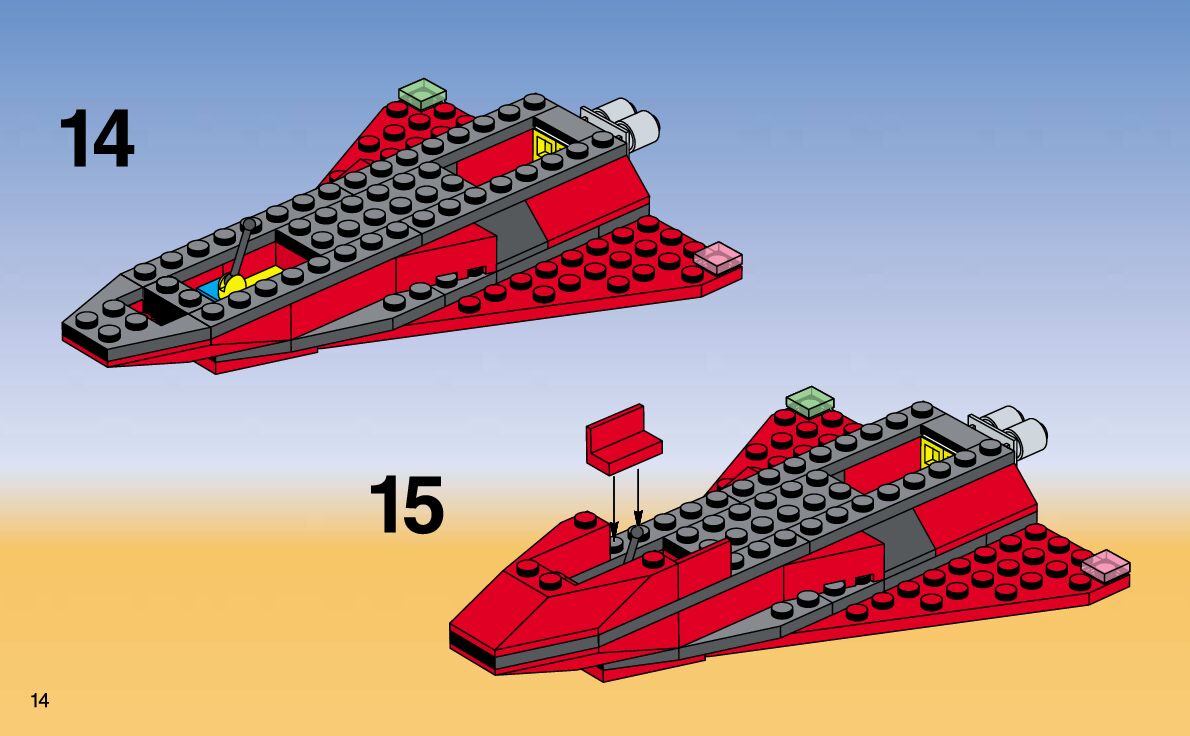 14

15

14