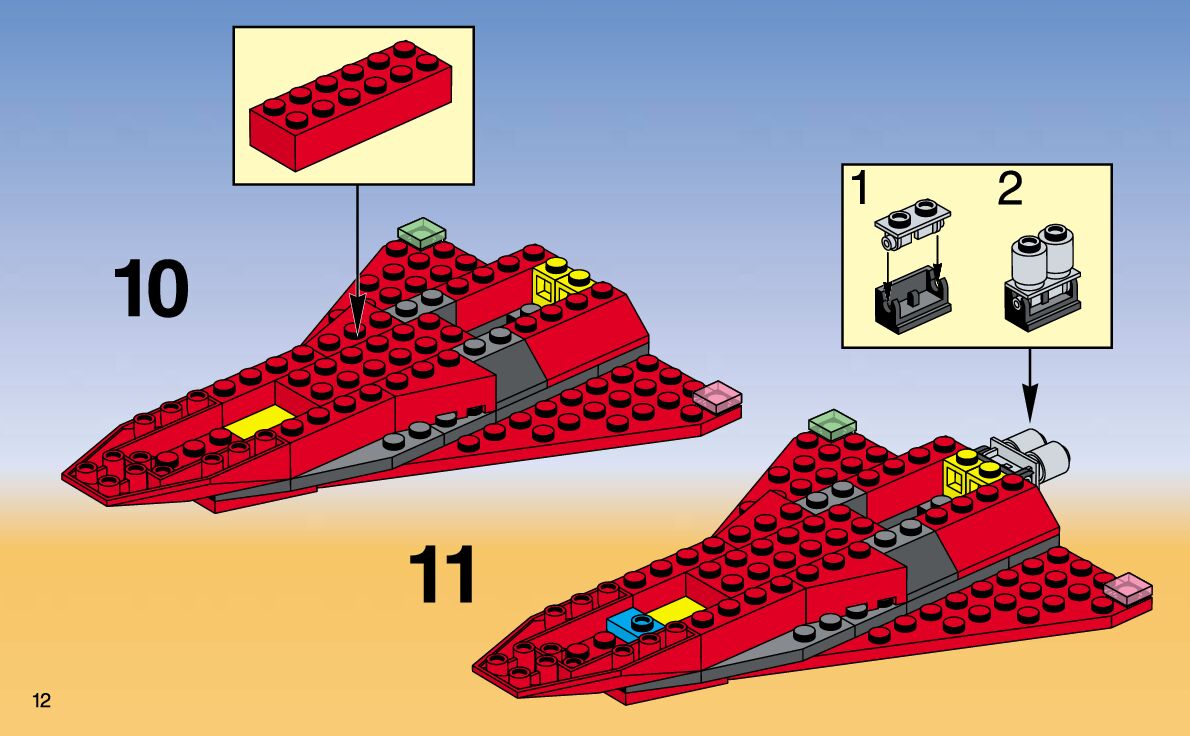 10

1 2

11

12