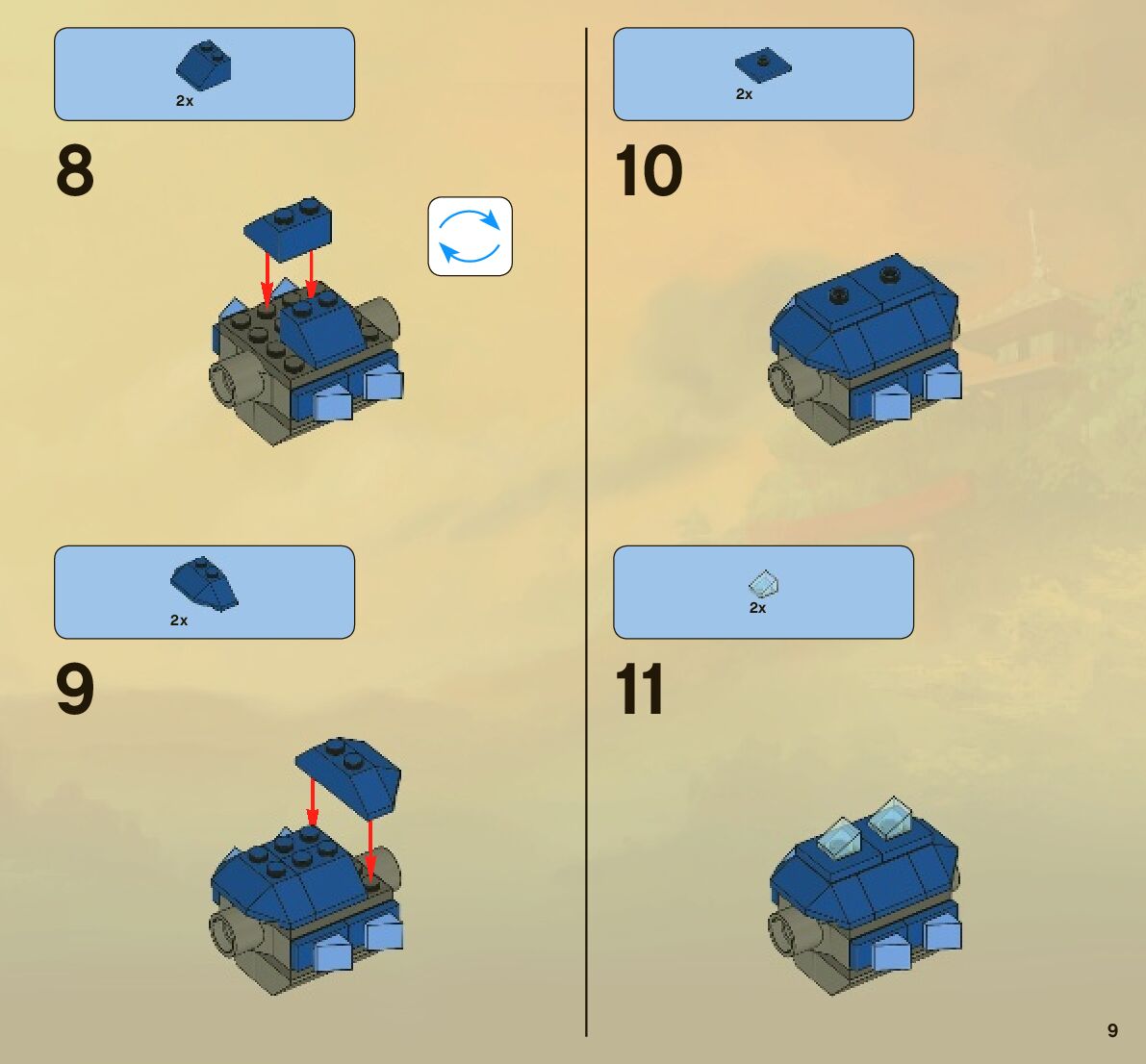 2x

8

2x

9

2x

10

2x

11

9