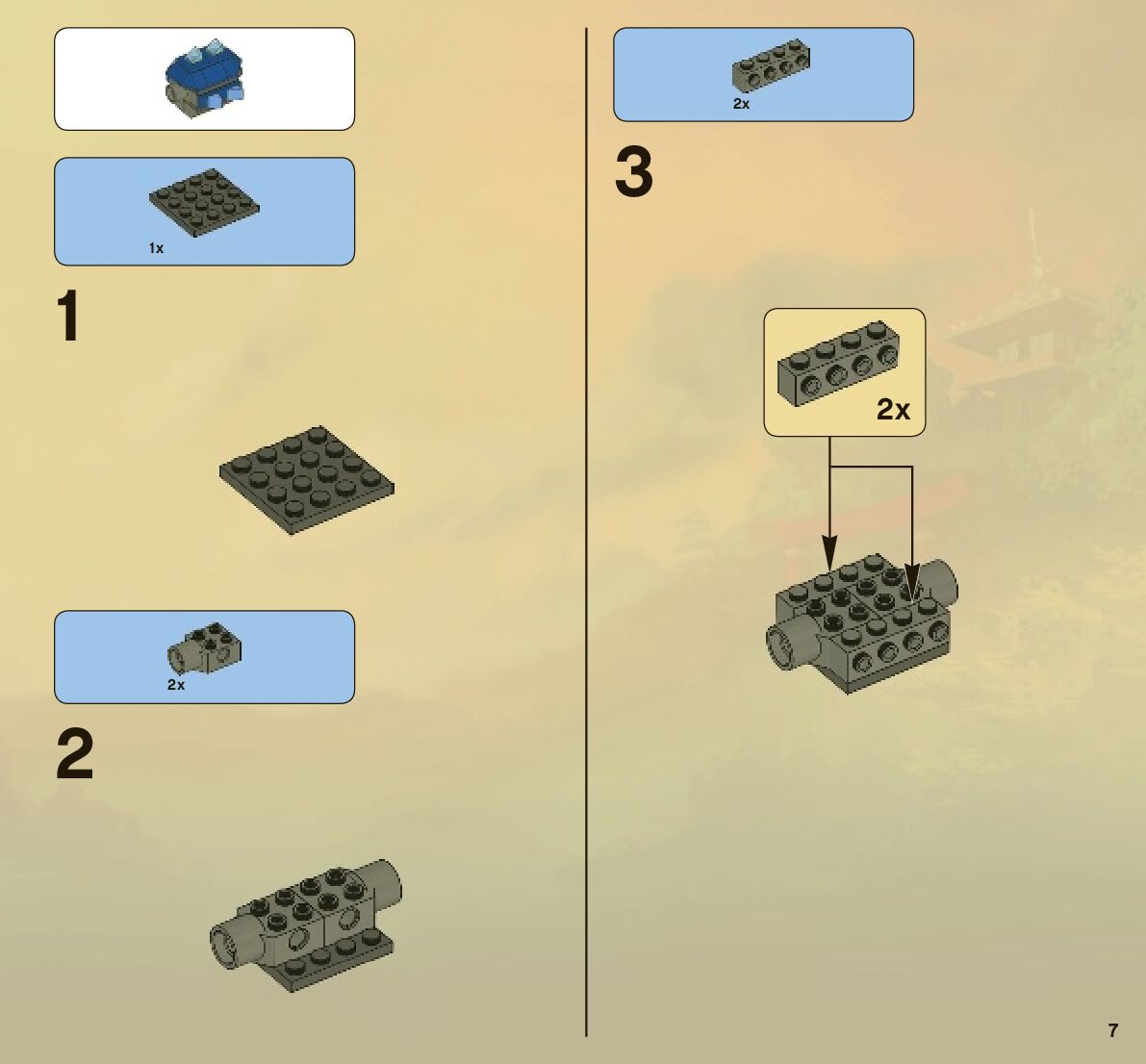 1x

1

2x

2

2x

3

2x

7