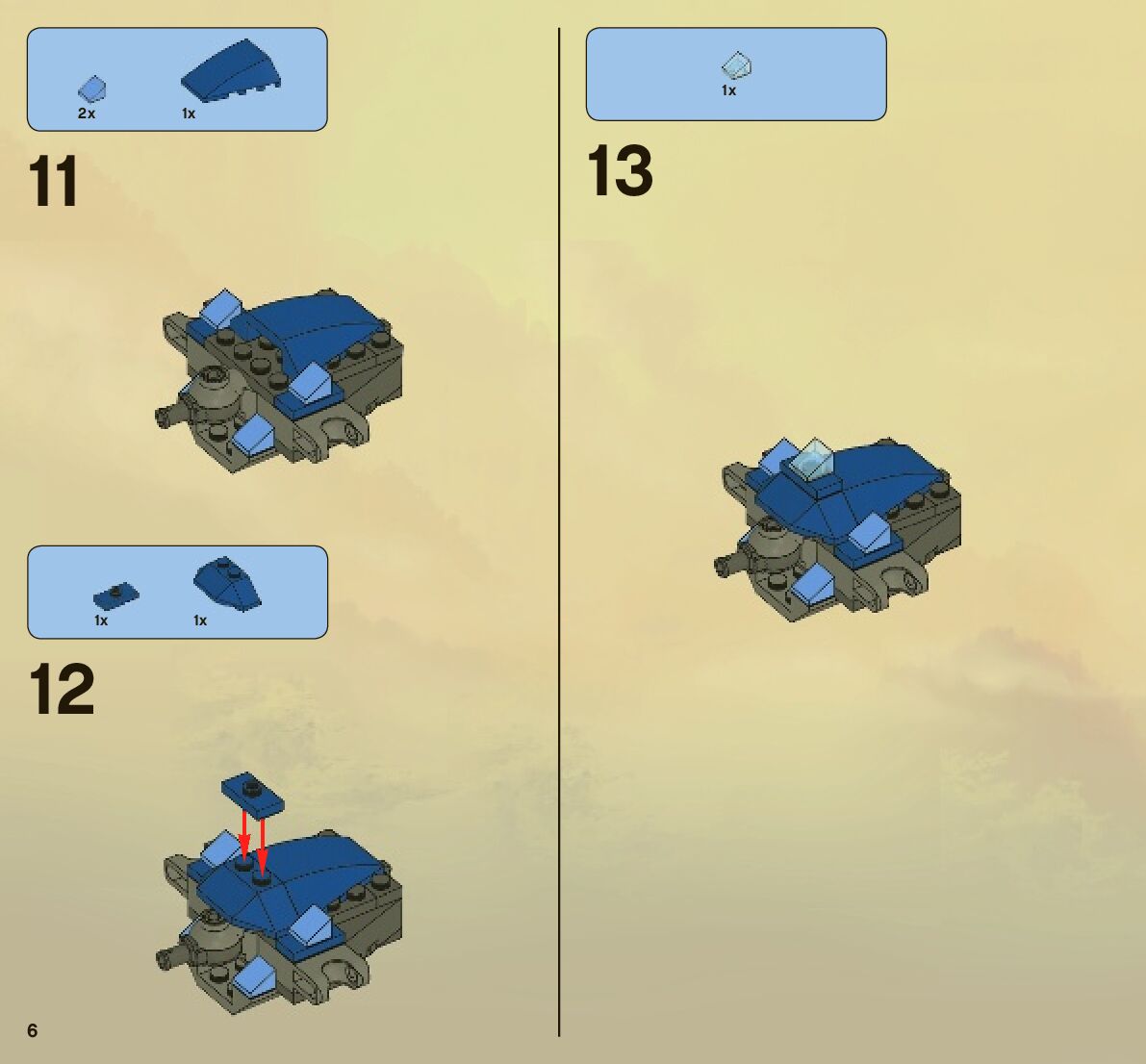 2x 1x

11

1x 1x

12

6

1x

13