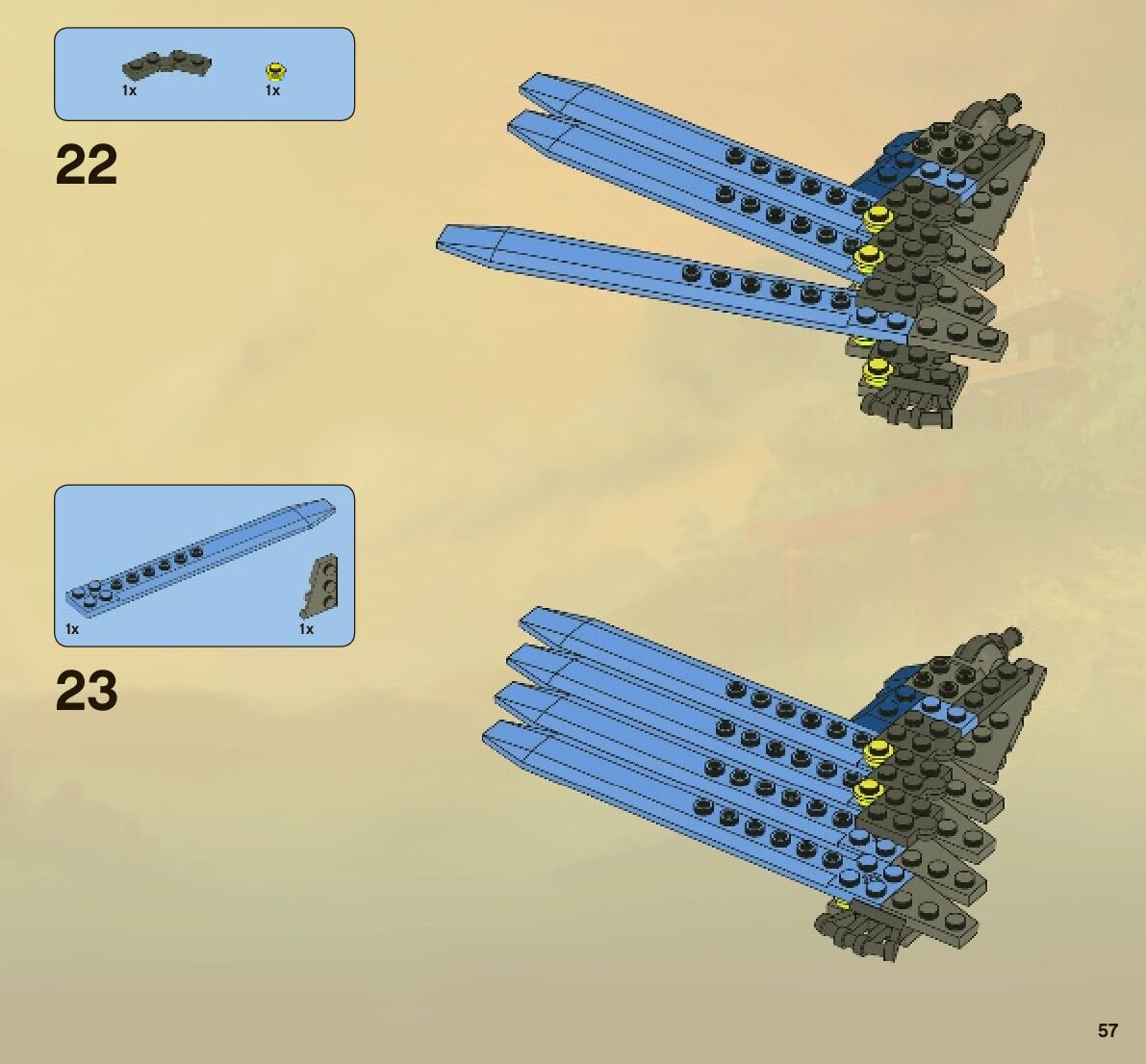 1x 1x

22

1x 1x

23

57