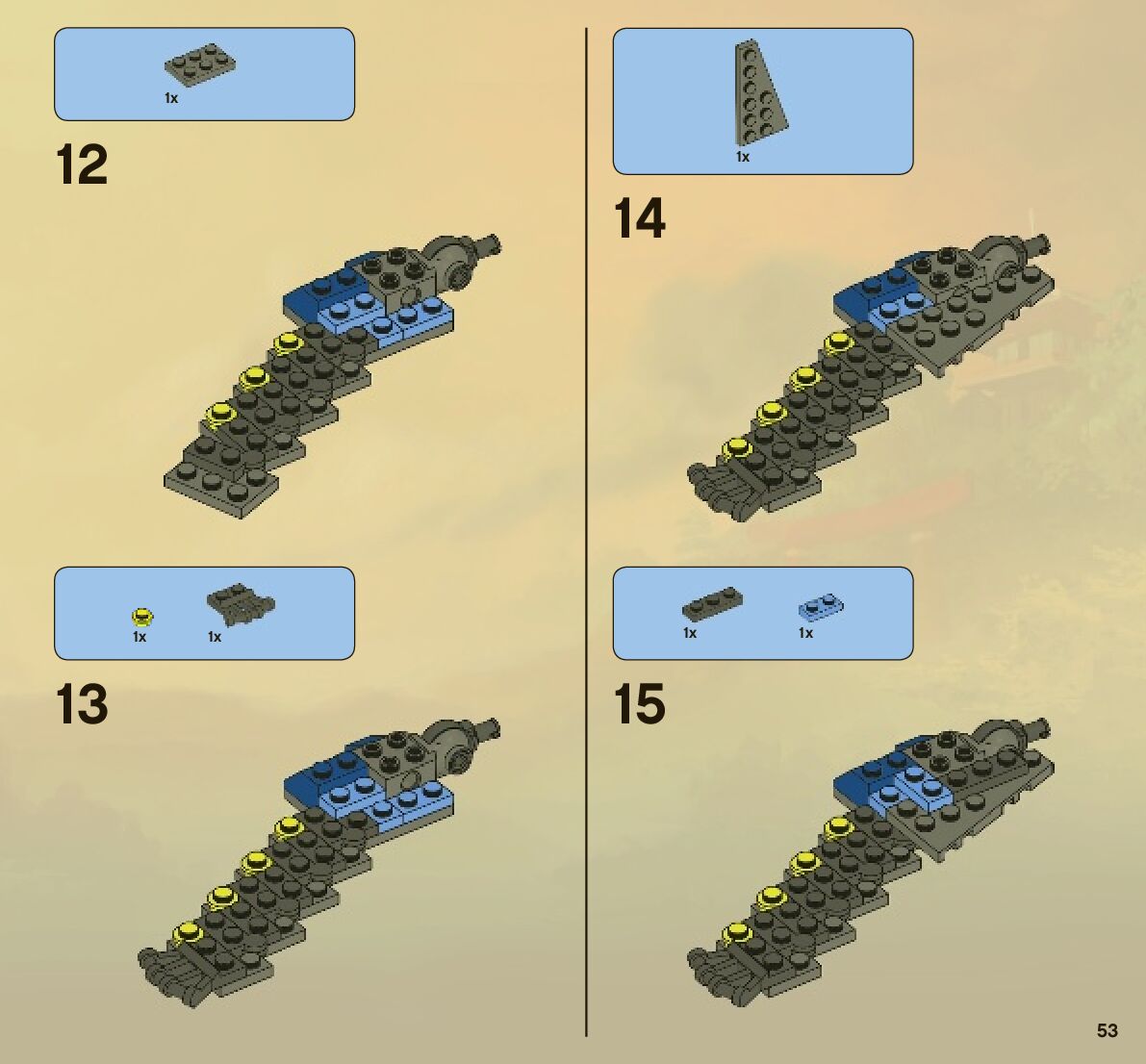 1x

12

1x 1x

13

1x

14

1x 1x

15

53