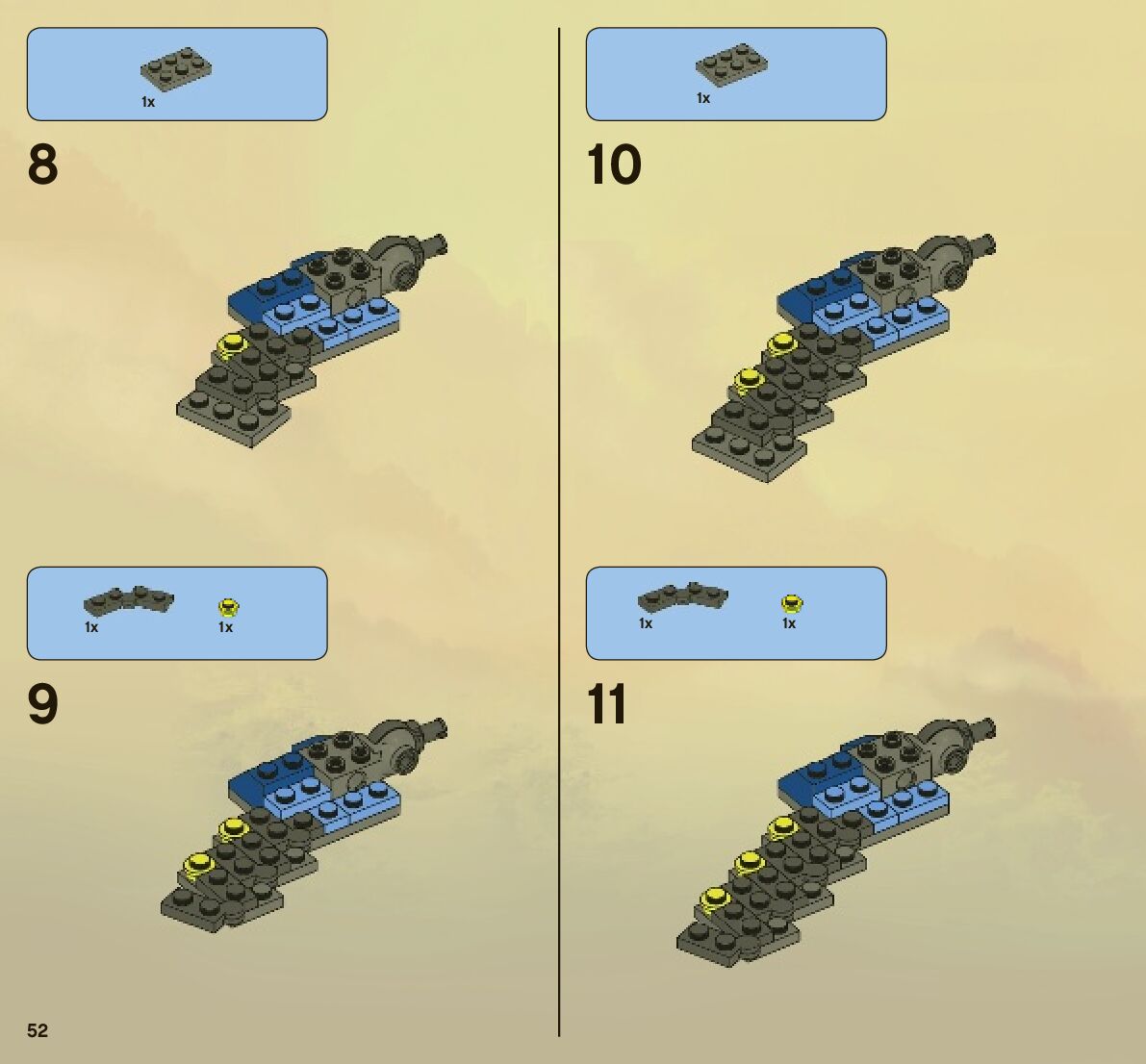 1x

8

1x 1x

9

52

1x

10

1x 1x

11