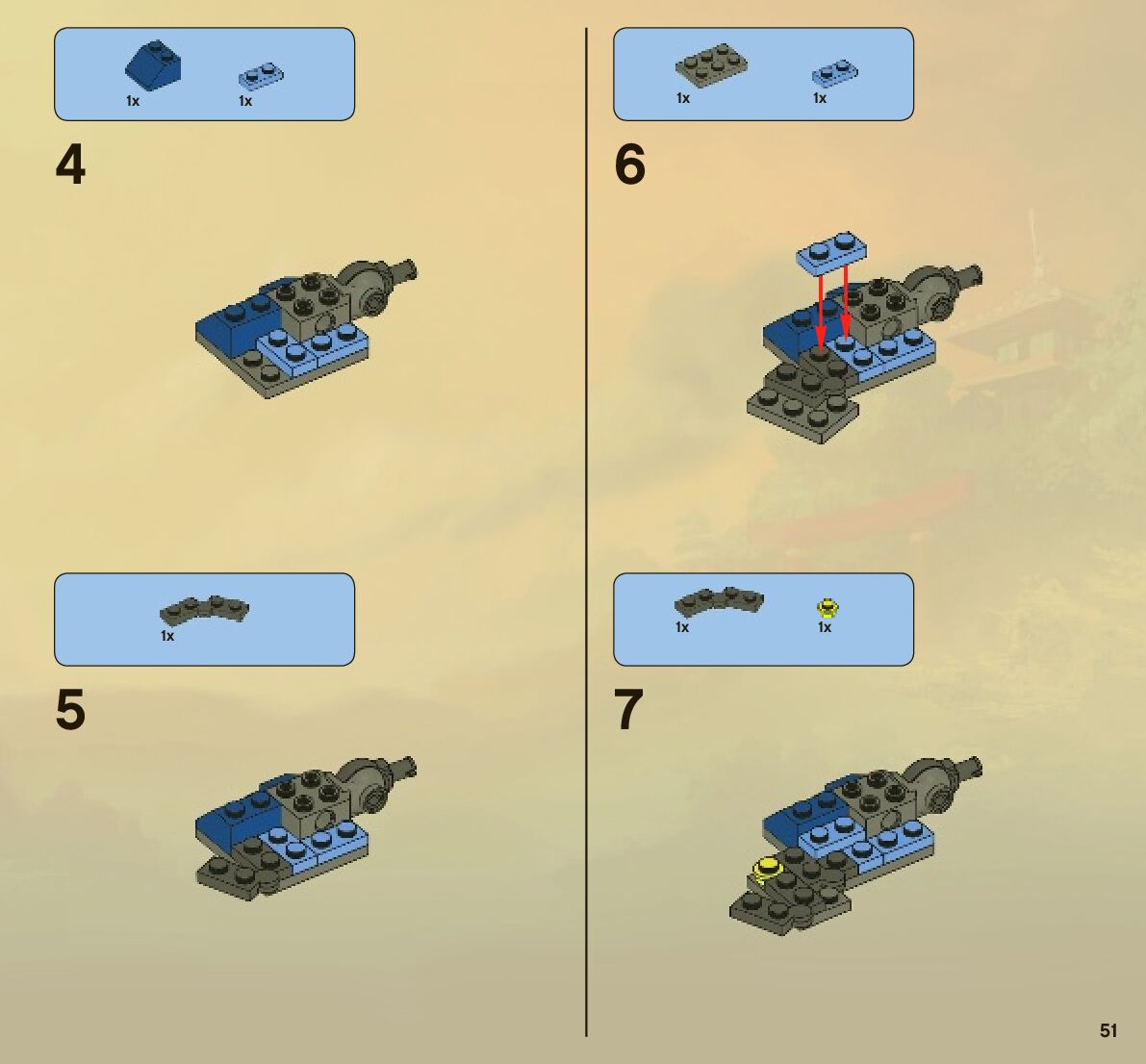 1x 1x

4

1x

5

1x 1x

6

1x 1x

7

51