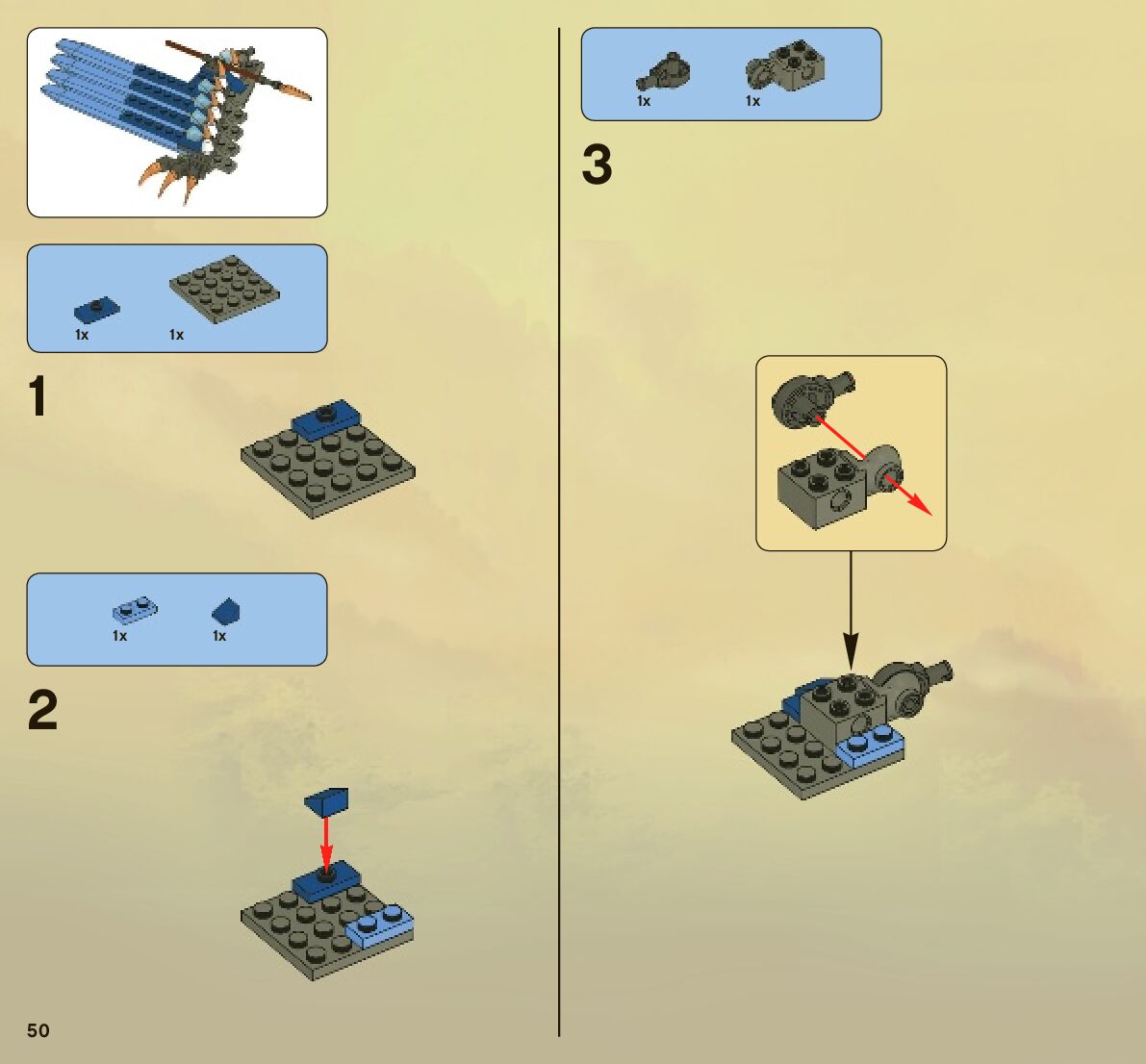 1x 1x

1

1x 1x

2

50

1x 1x

3