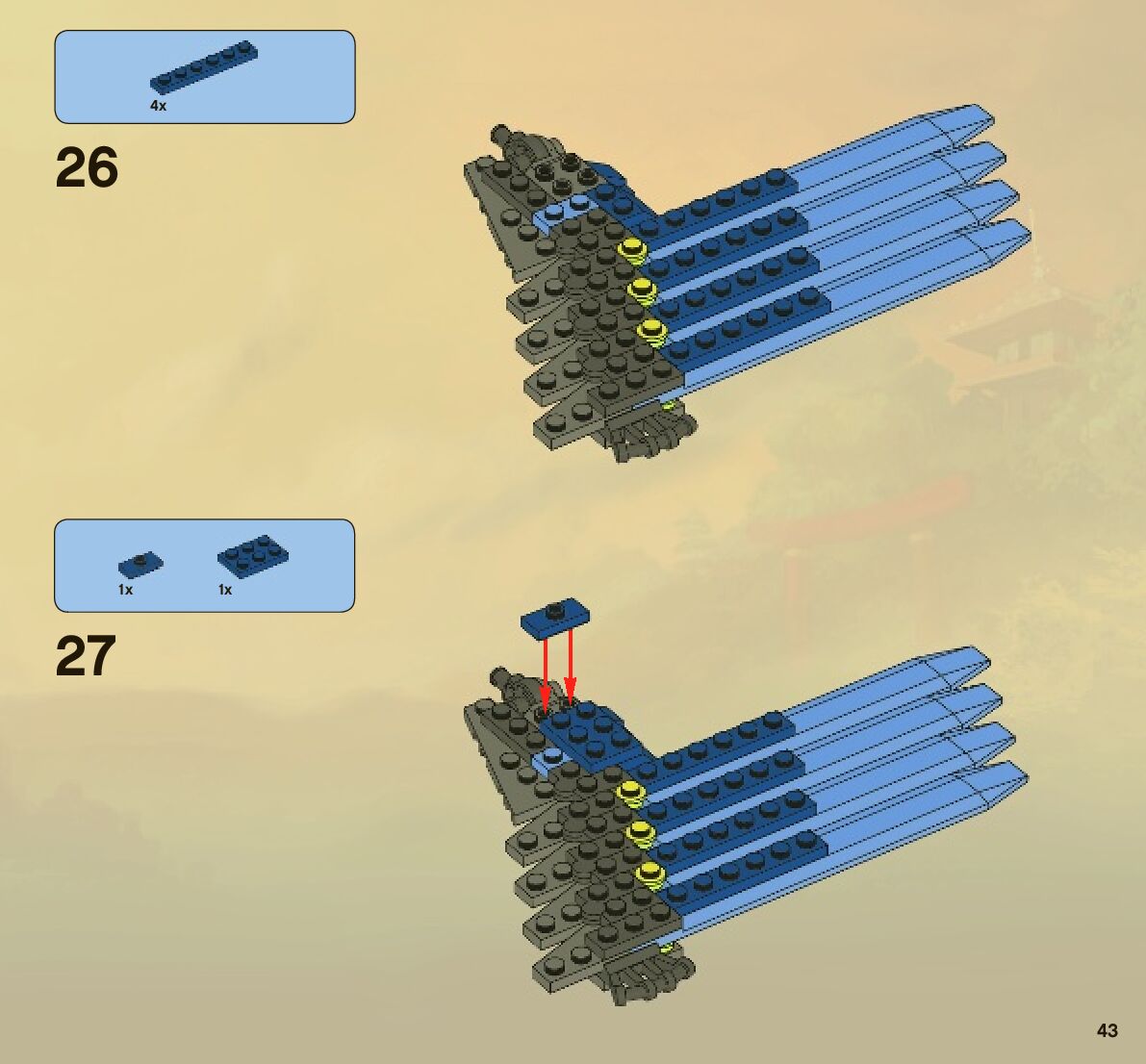 4x

26

1x 1x

27

43