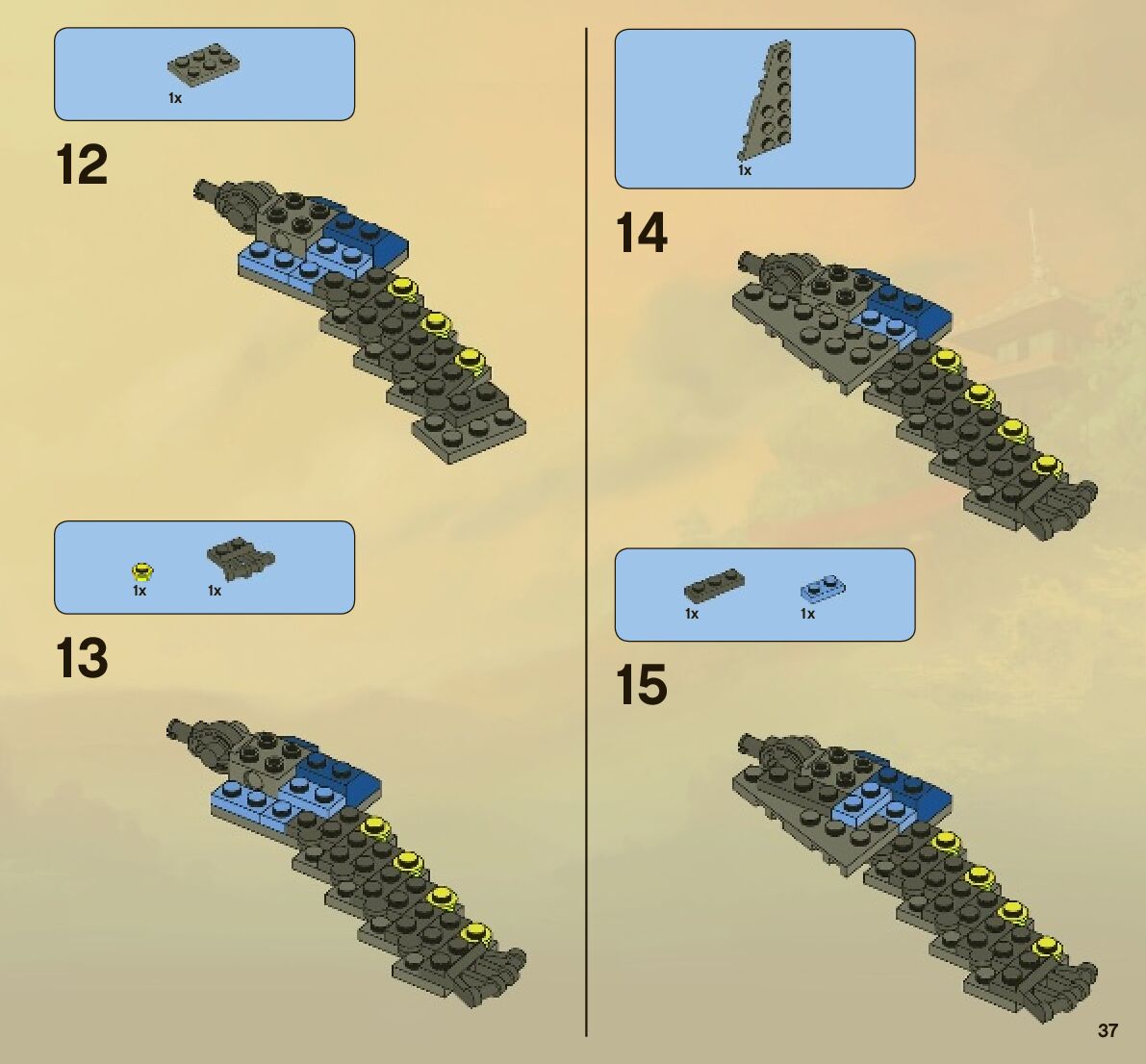 1x

12

1x 1x

13

1x

14

1x 1x

15

37