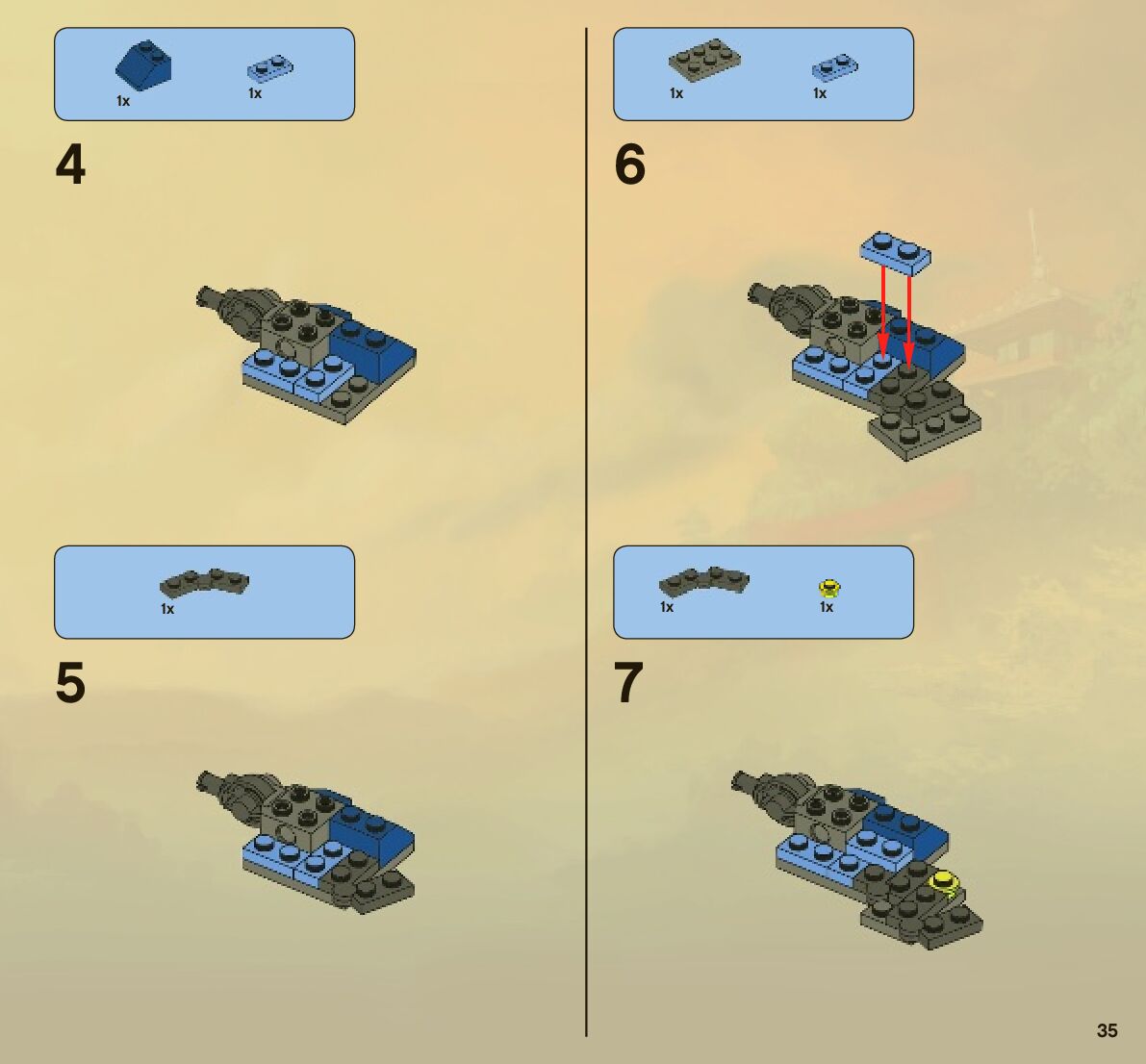 1x 1x

4

1x

5

1x 1x

6

1x 1x

7

35