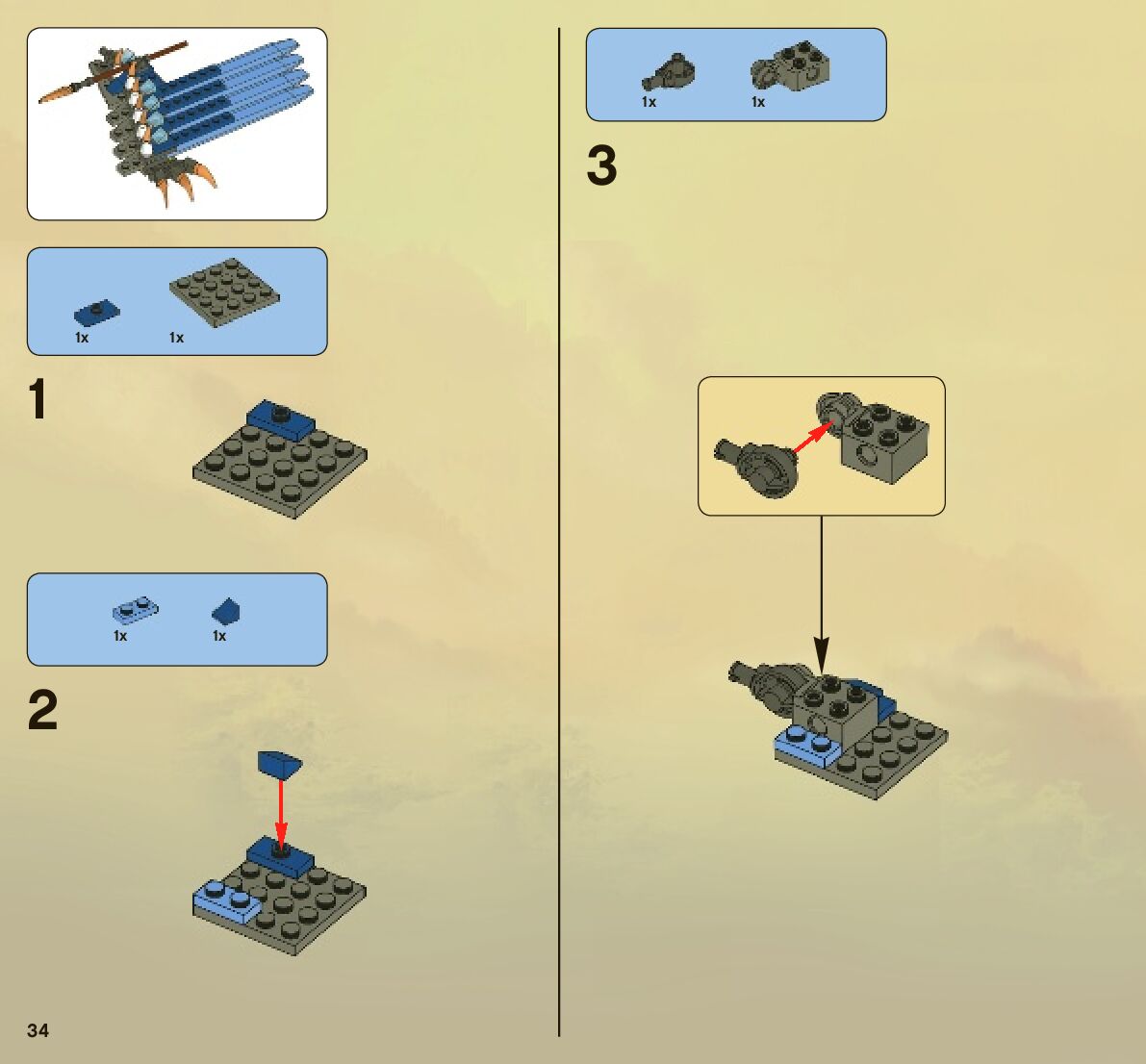 1x 1x

1

1x 1x

2

34

1x 1x

3