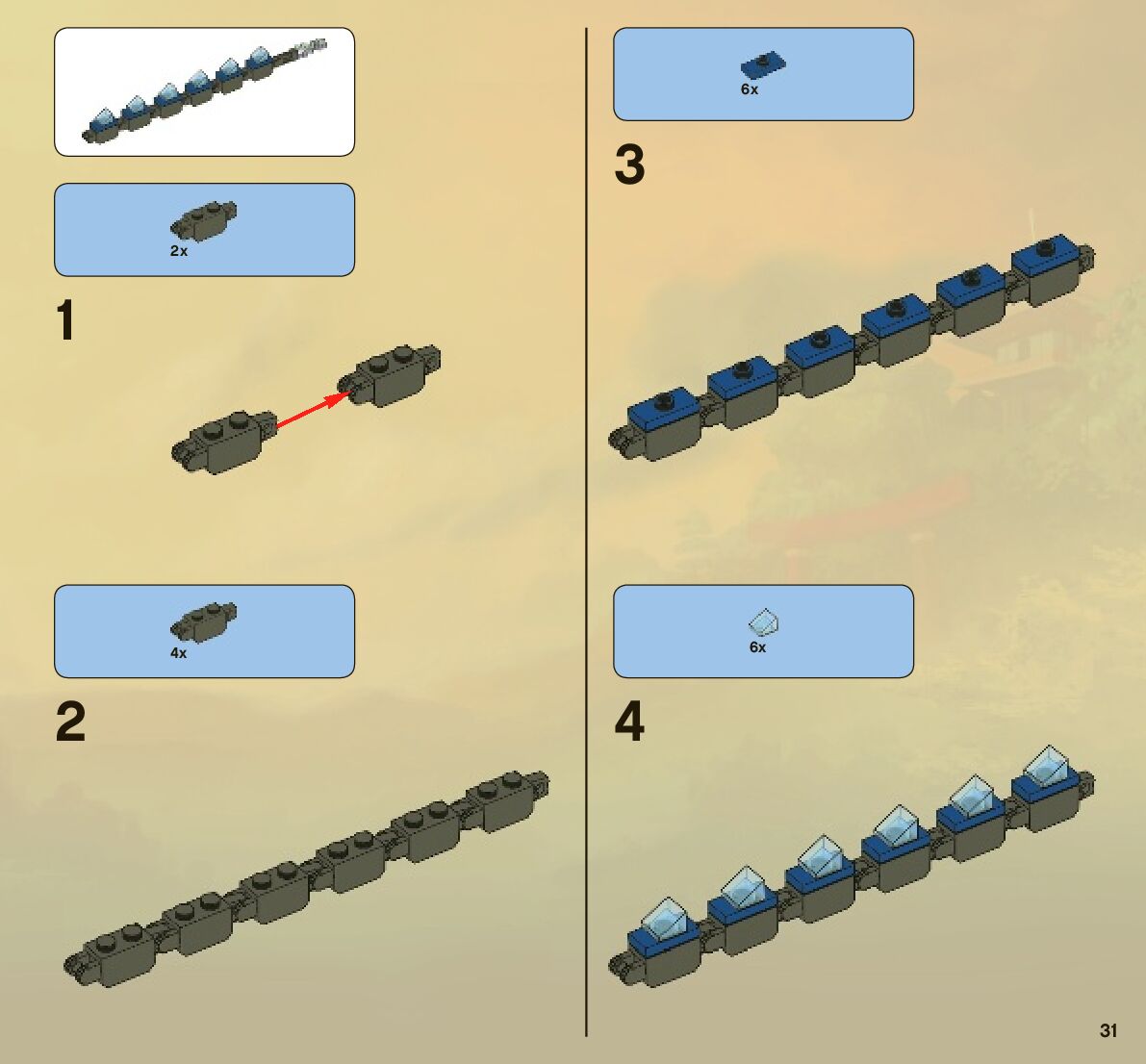 2x

1

4x

2

6x

3

6x

4

31