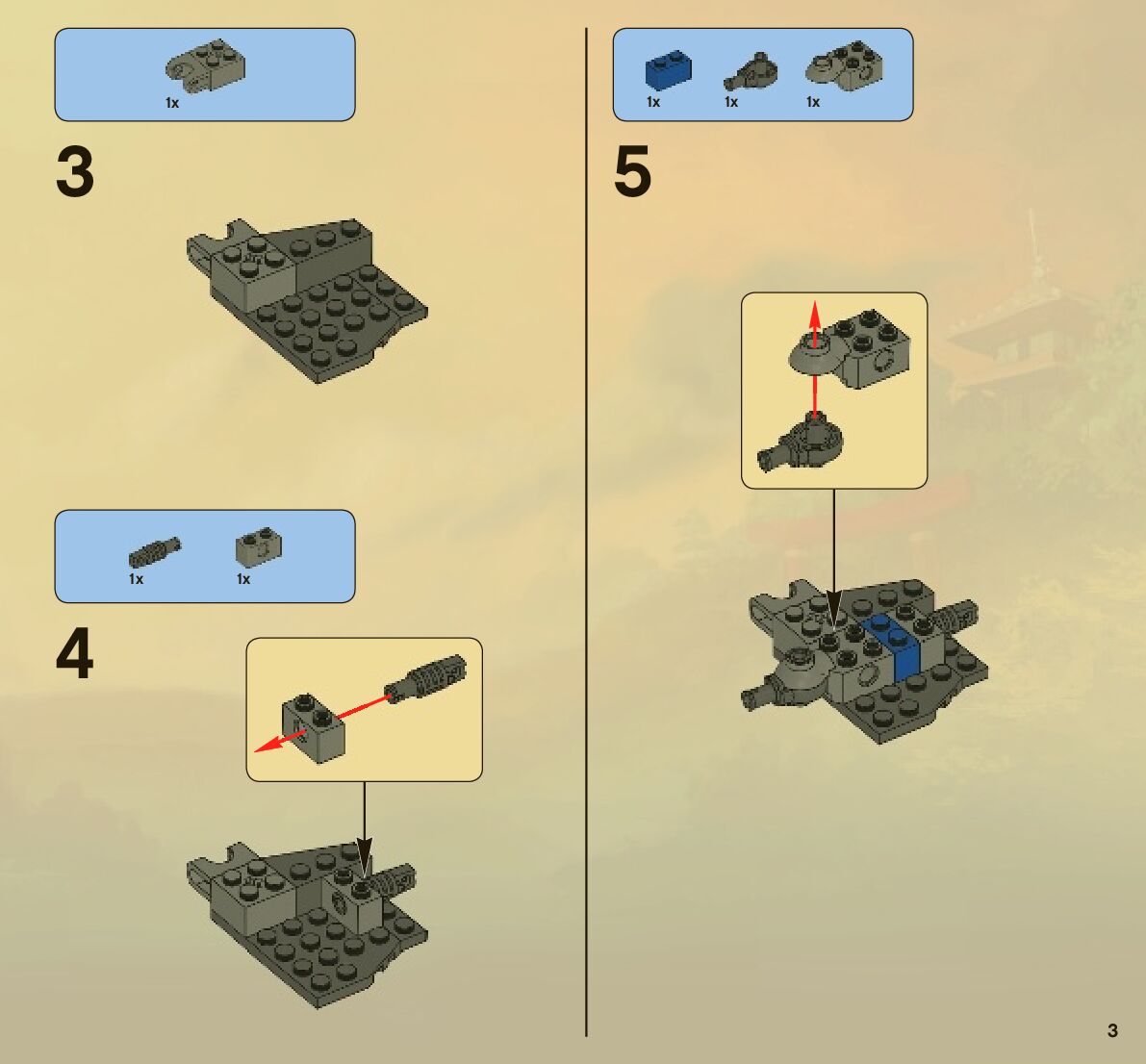 1x

3

1x 1x

4

1x 1x 1x

5

3