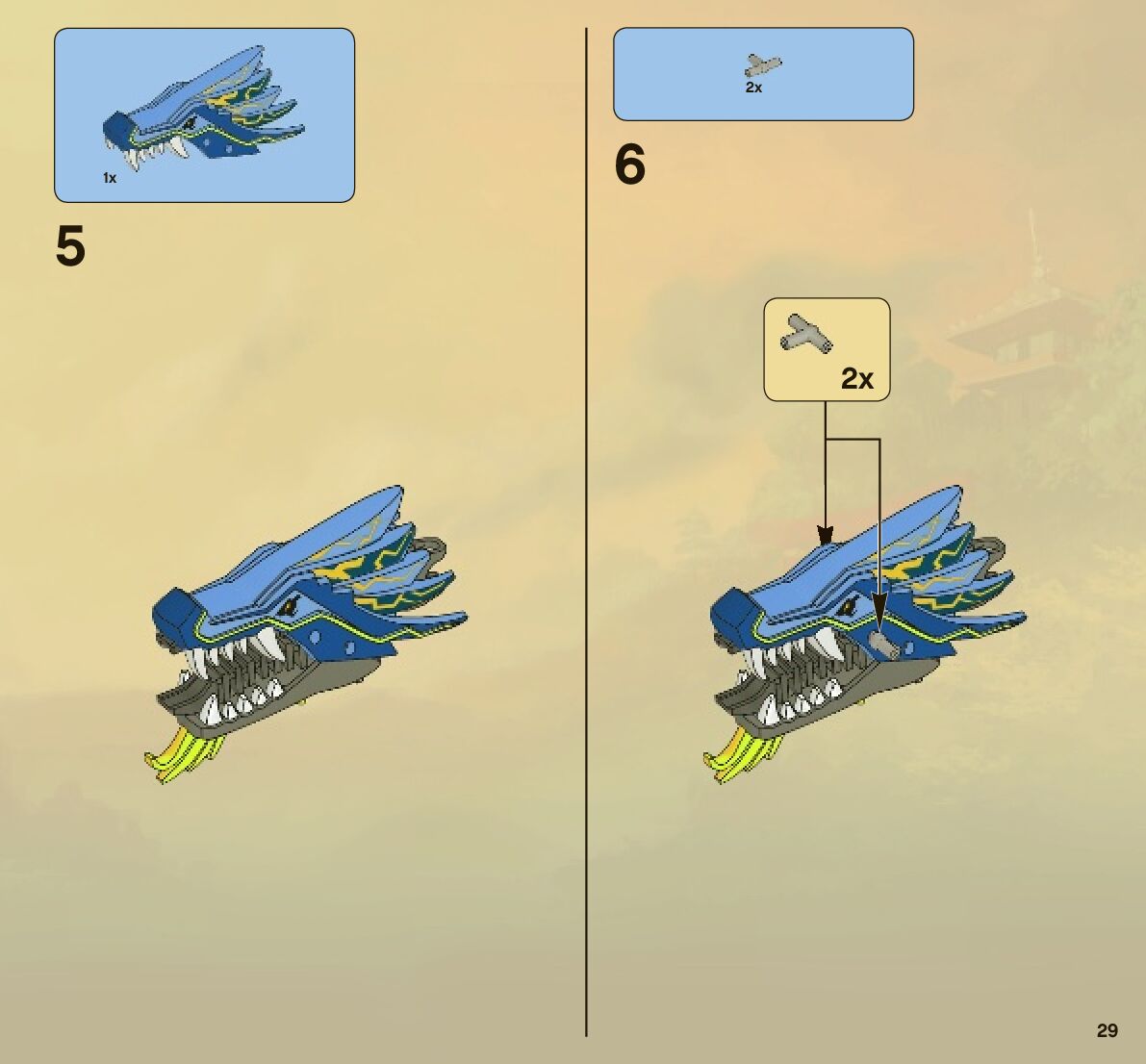 1x

5

2x

6

2x

29