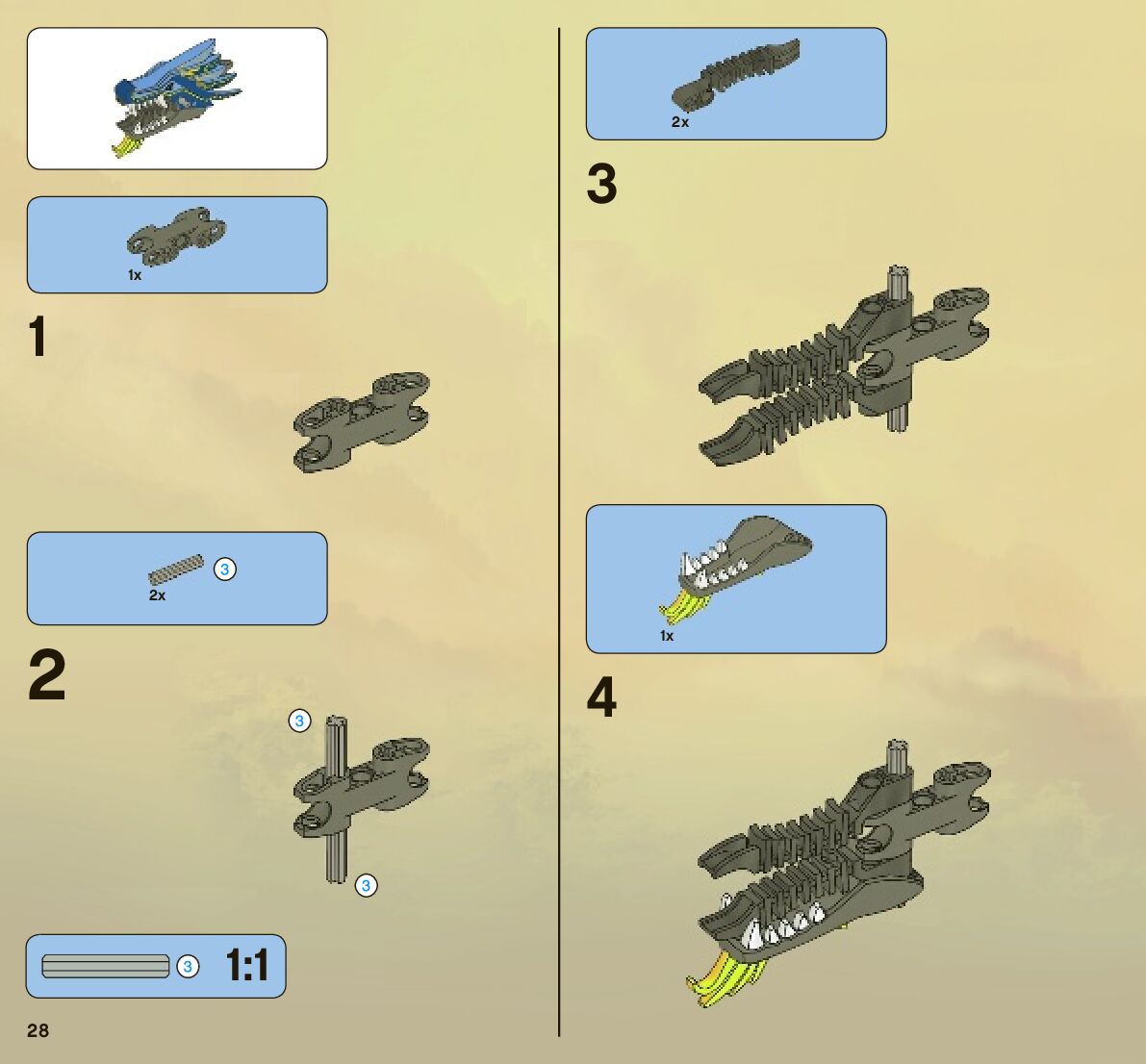 1x

1

3
2x

2

3

3

3

1:1

28

2x

3

1x

4