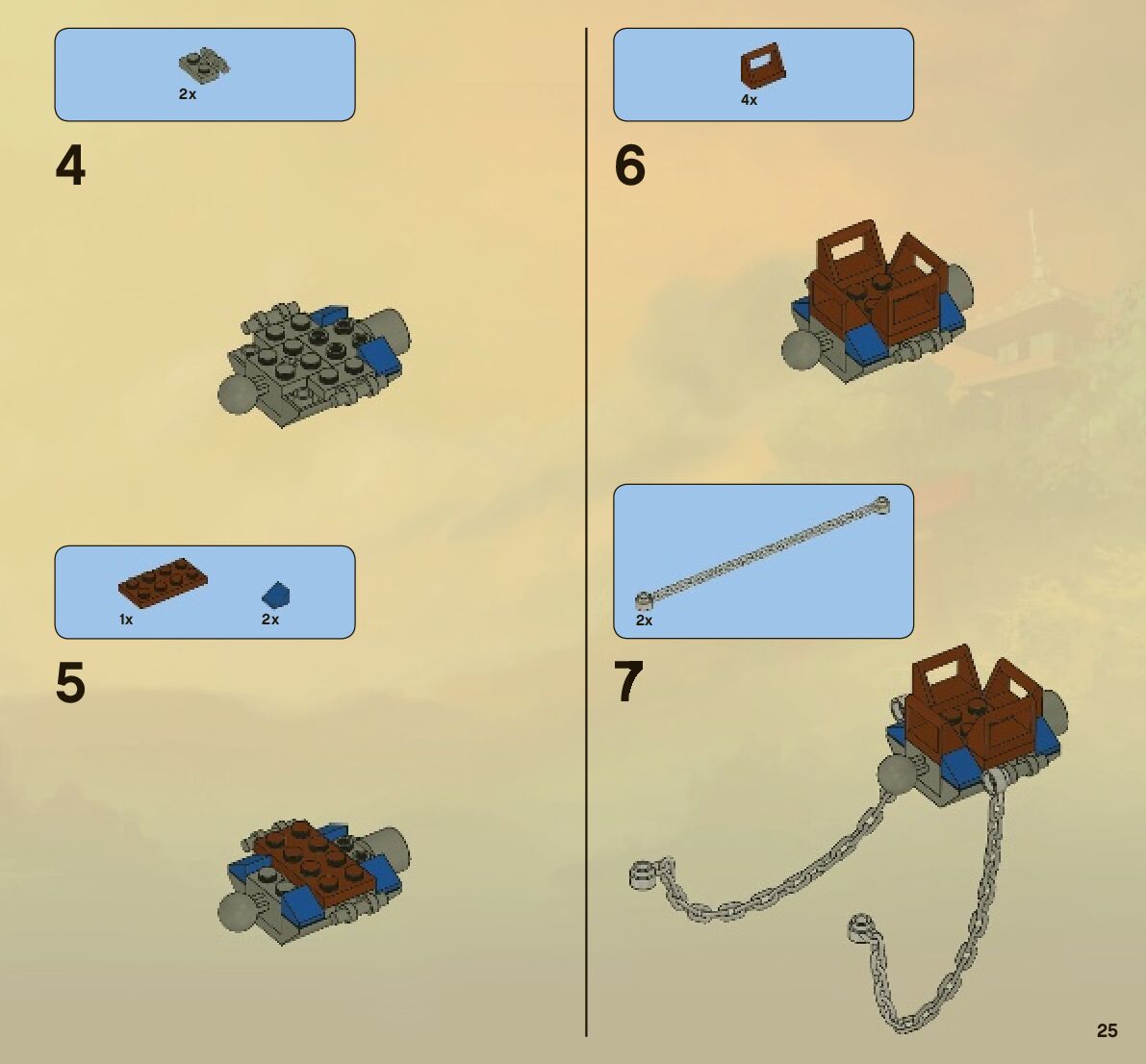 2x

4

1x 2x

5

4x

6

2x

7

25