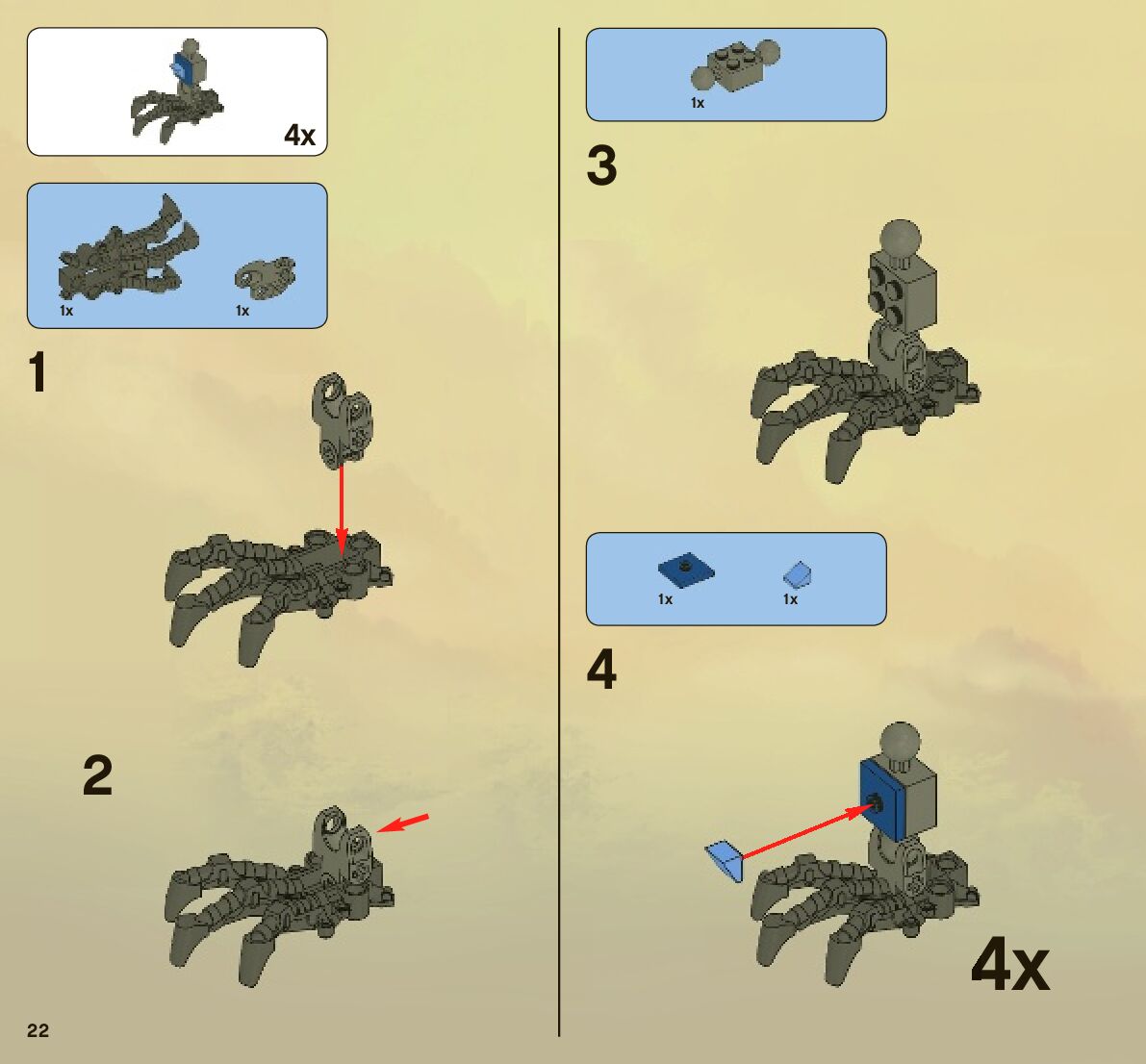 4x

1x
1x

1

2

22

1x

3

1x
1x

4

4x