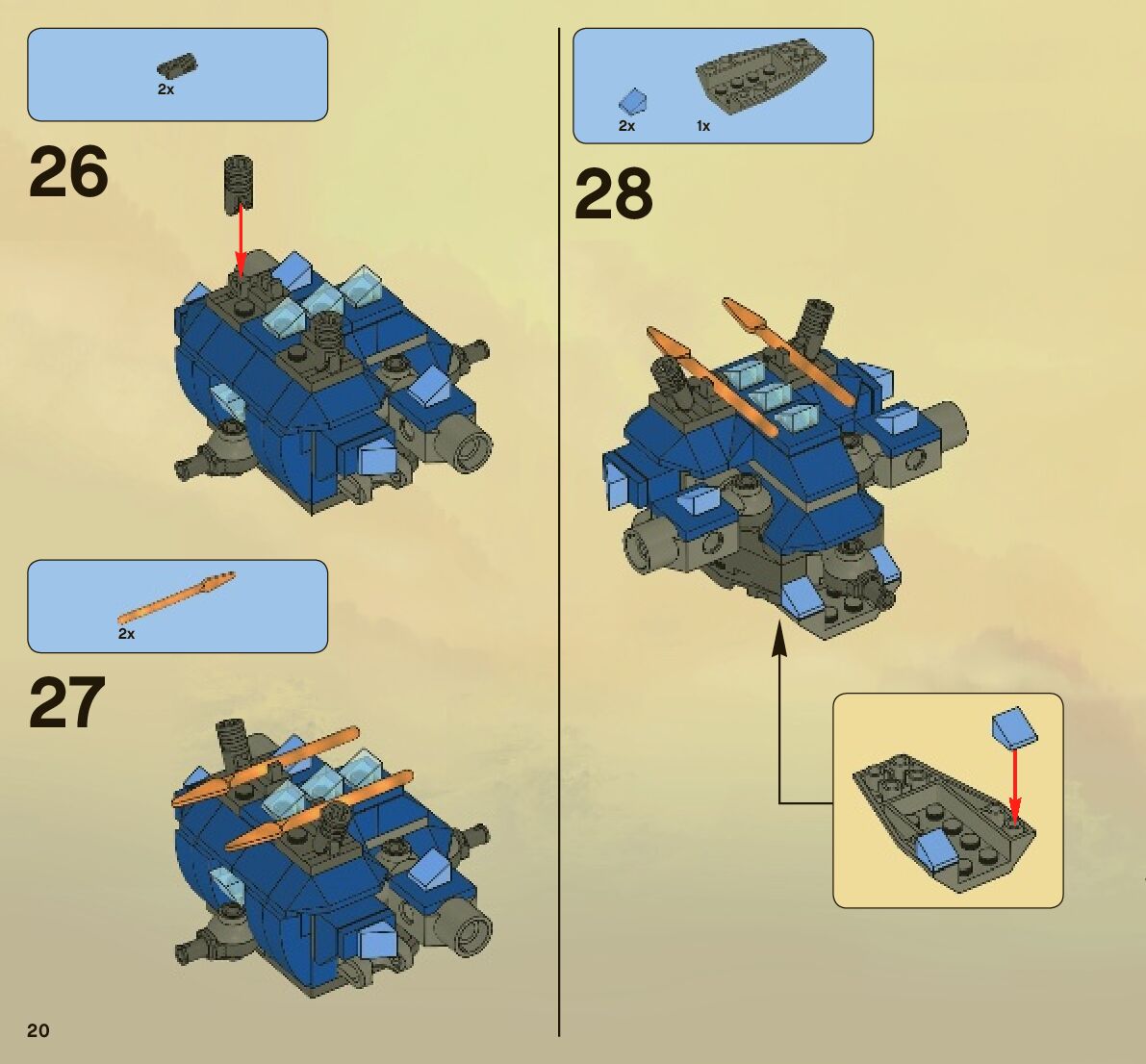 2x

26

2x

27

20

2x 1x

28